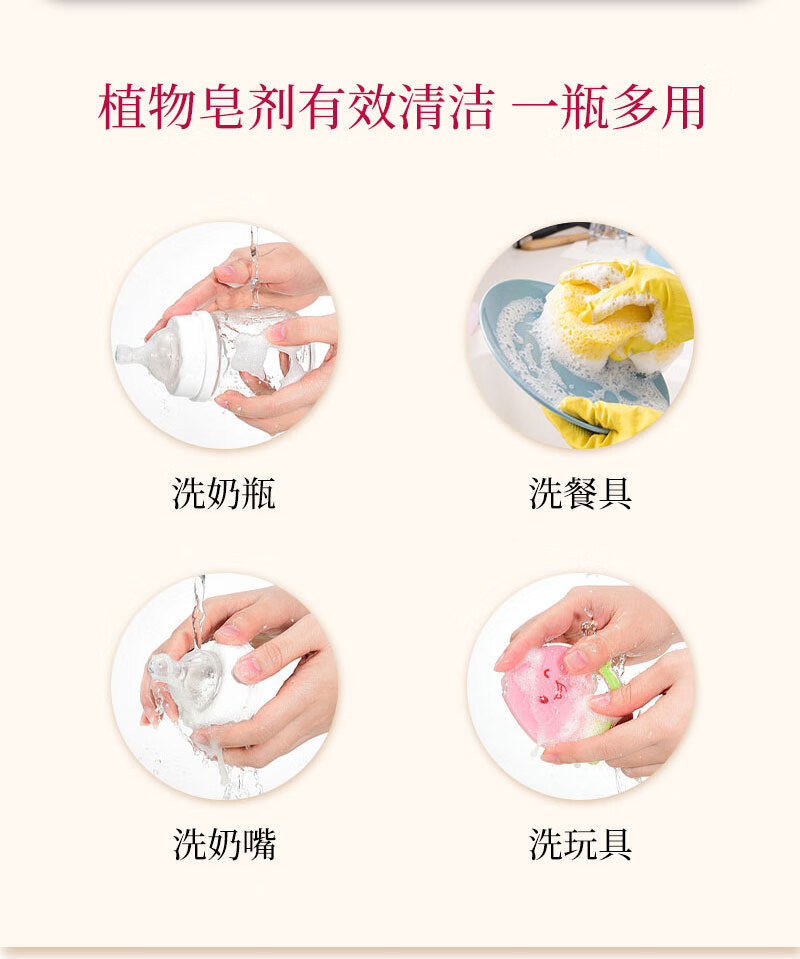 植物皂剂有效清洁 一瓶多用

洗奶瓶

洗餐具

洗奶嘴

洗玩具