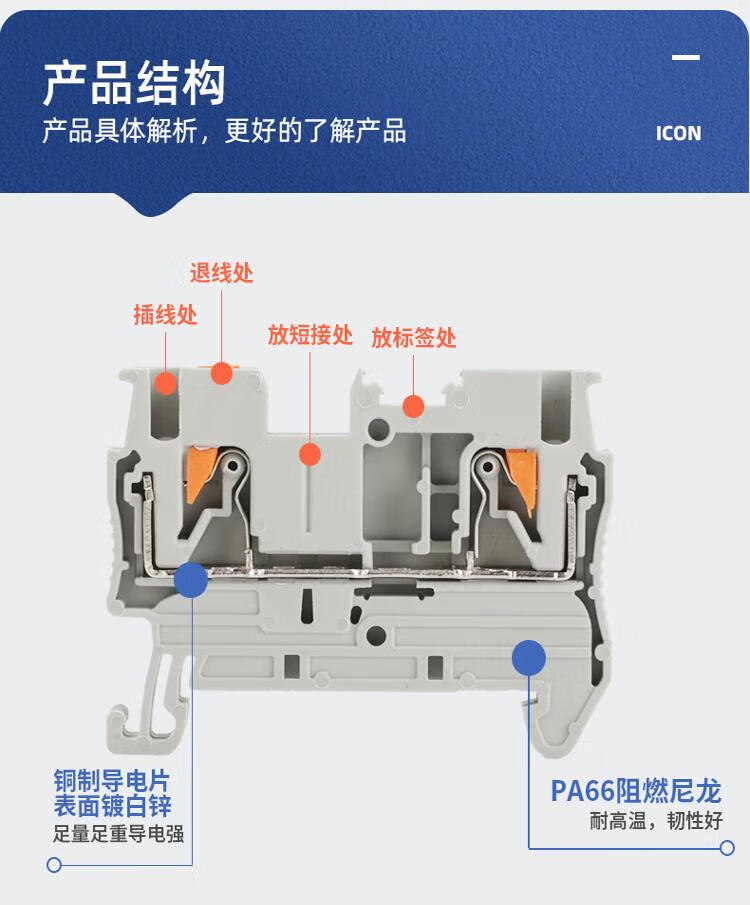 产品结构
产品具体解析，更好的了解产品

ICON

退线处
插线处
放短接处
放标签处

铜制导电片
表面镀白锌
足量足重导电强

PA66阻燃尼龙
耐高温，韧性好