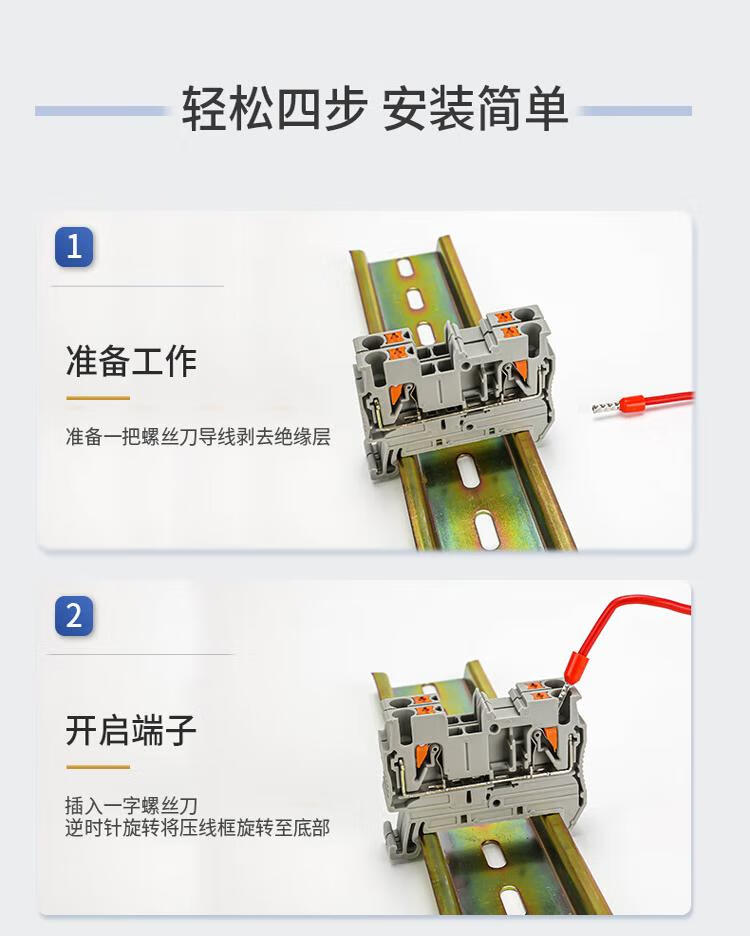 轻松四步 安装简单

1

准备工作

准备一把螺丝刀导线剥去绝缘层

2

开启端子

插入一字螺丝刀
逆时针旋转将压线框旋转至底部