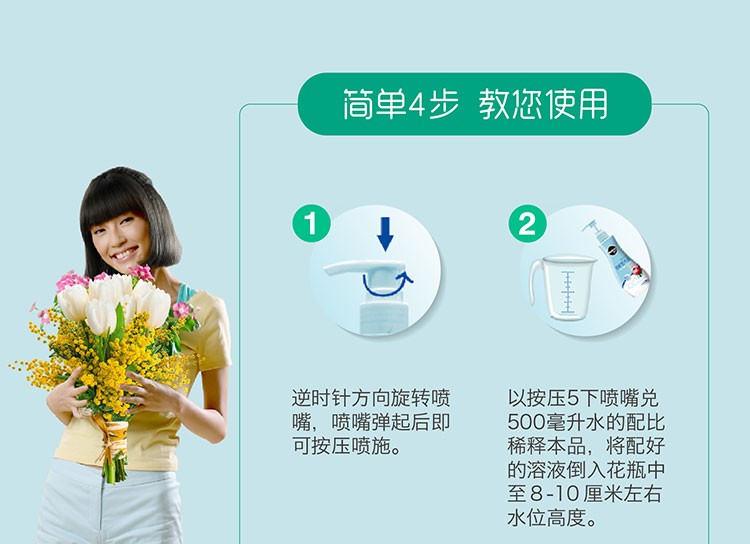 简单4步 教您使用

1

逆时针方向旋转喷嘴，喷嘴弹起后即可按压喷施。

2

以按压5下喷嘴兑500毫升水的配比稀释本品，将配好的溶液倒入花瓶中至8-10厘米左右水位高度。