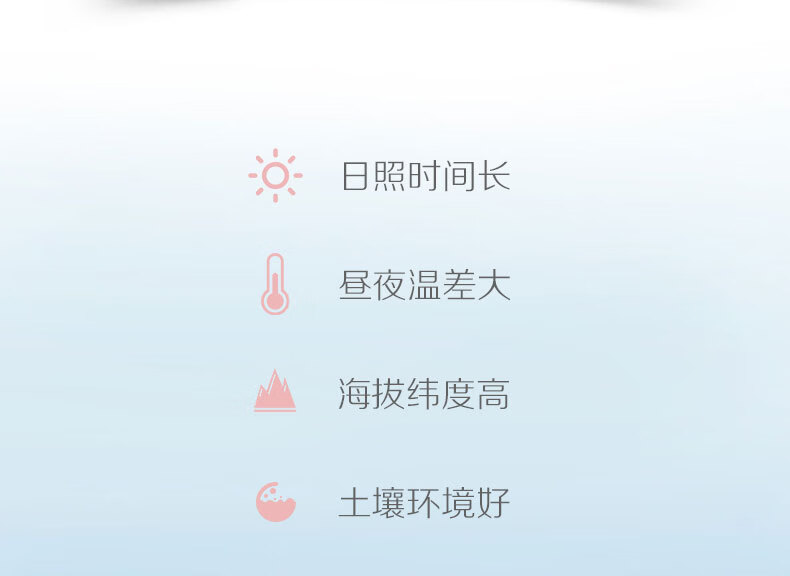 日照时间长

昼夜温差大

海拔纬度高

土壤环境好