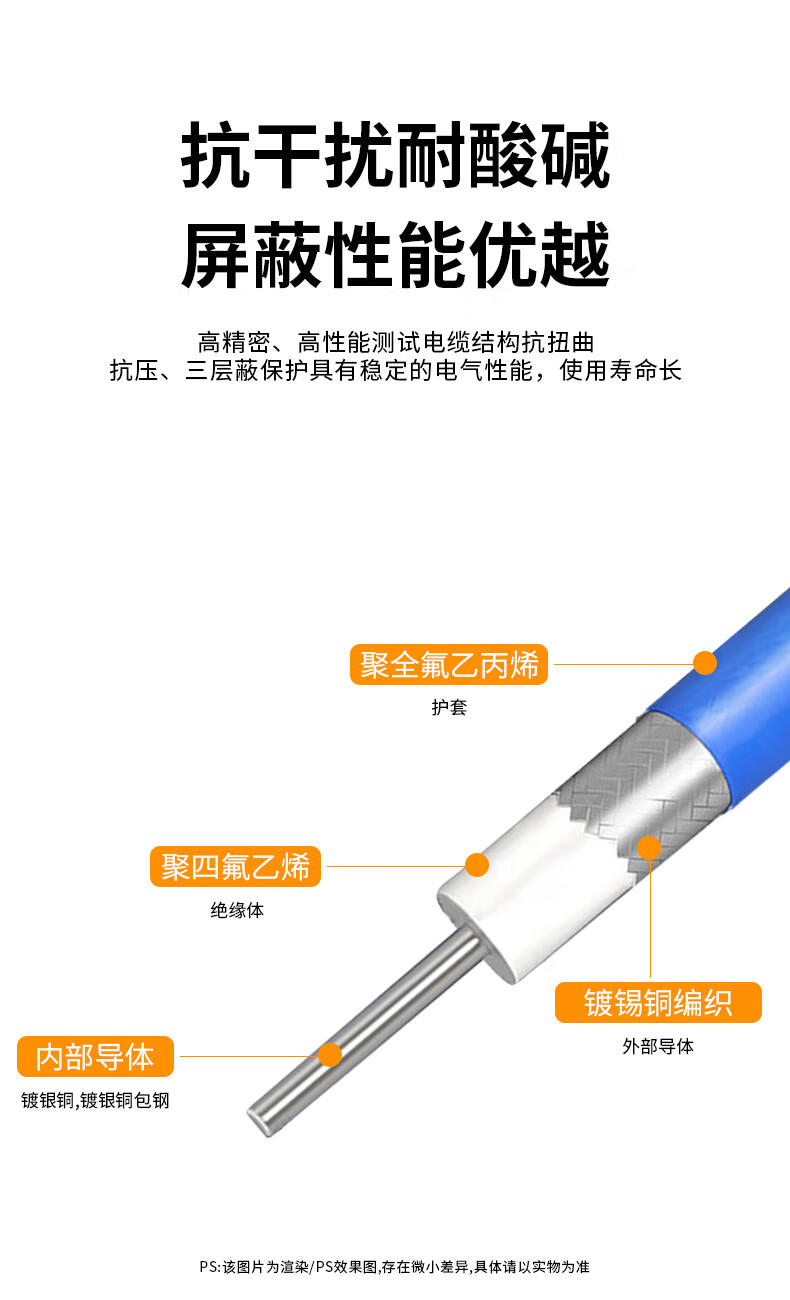 抗干扰耐酸碱
屏蔽性能优越

高精密、高性能测试电缆结构抗扭曲
抗压、三层蔽保护具有稳定的电气性能，使用寿命长

聚全氟乙丙烯
护套

聚四氟乙烯
绝缘体

镀锡铜编织
外部导体

内部导体
镀银铜,镀银铜包钢

PS:该图片为渲染/PS效果图,存在微小差异,具体请以实物为准