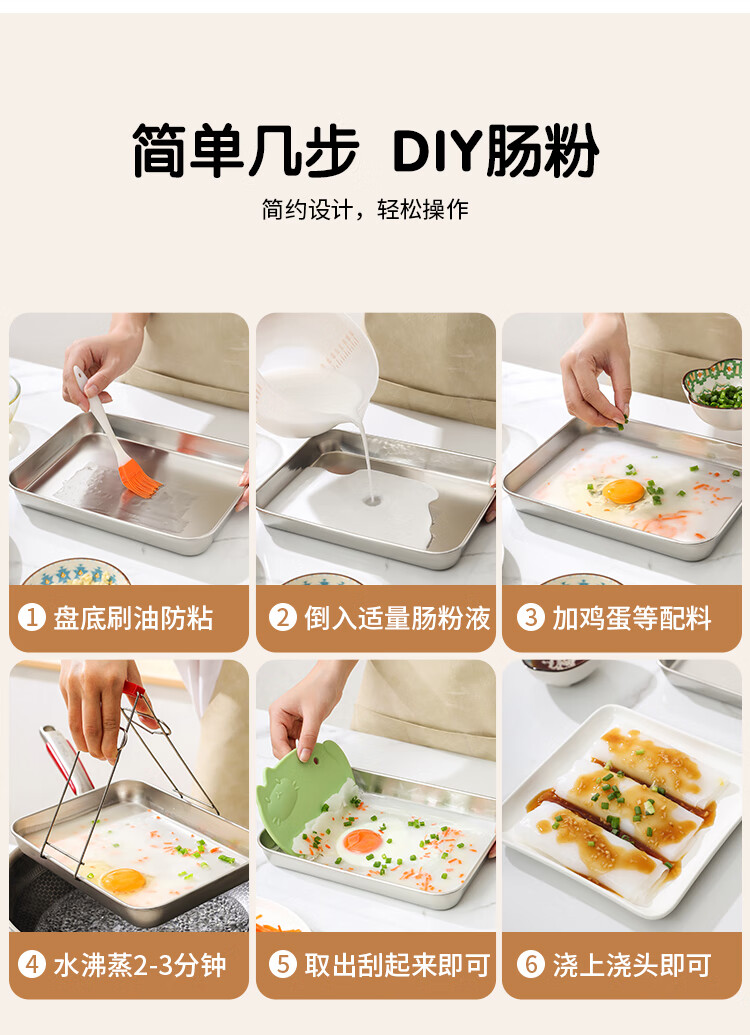 简单几步 DIY肠粉

简约设计，轻松操作

1 盘底刷油防粘

2 倒入适量肠粉液

3 加鸡蛋等配料

4 水沸蒸2-3分钟

5 取出刮起来即可

6 浇上浇头即可