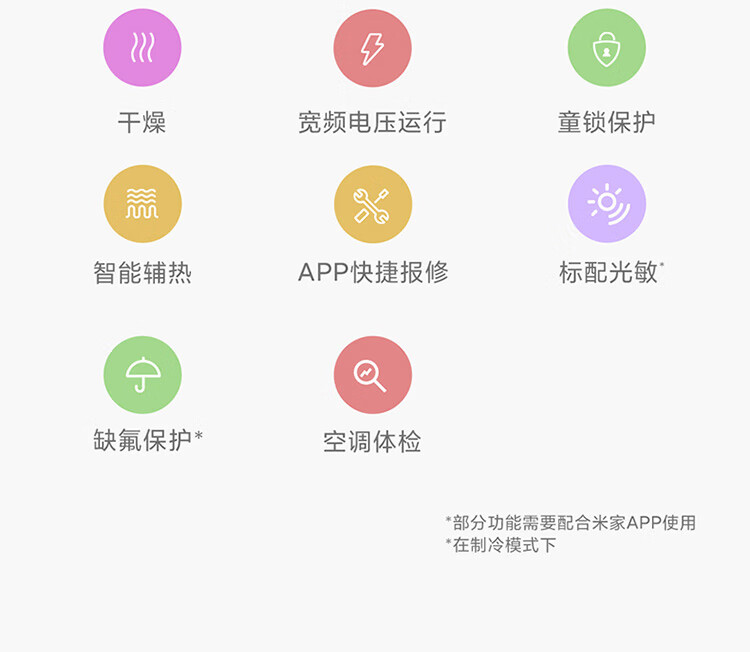 干燥

宽频电压运行

童锁保护

智能辅热

APP快捷报修

标配光敏*

缺氟保护*

空调体检

*部分功能需要配合米家APP使用
*在制冷模式下