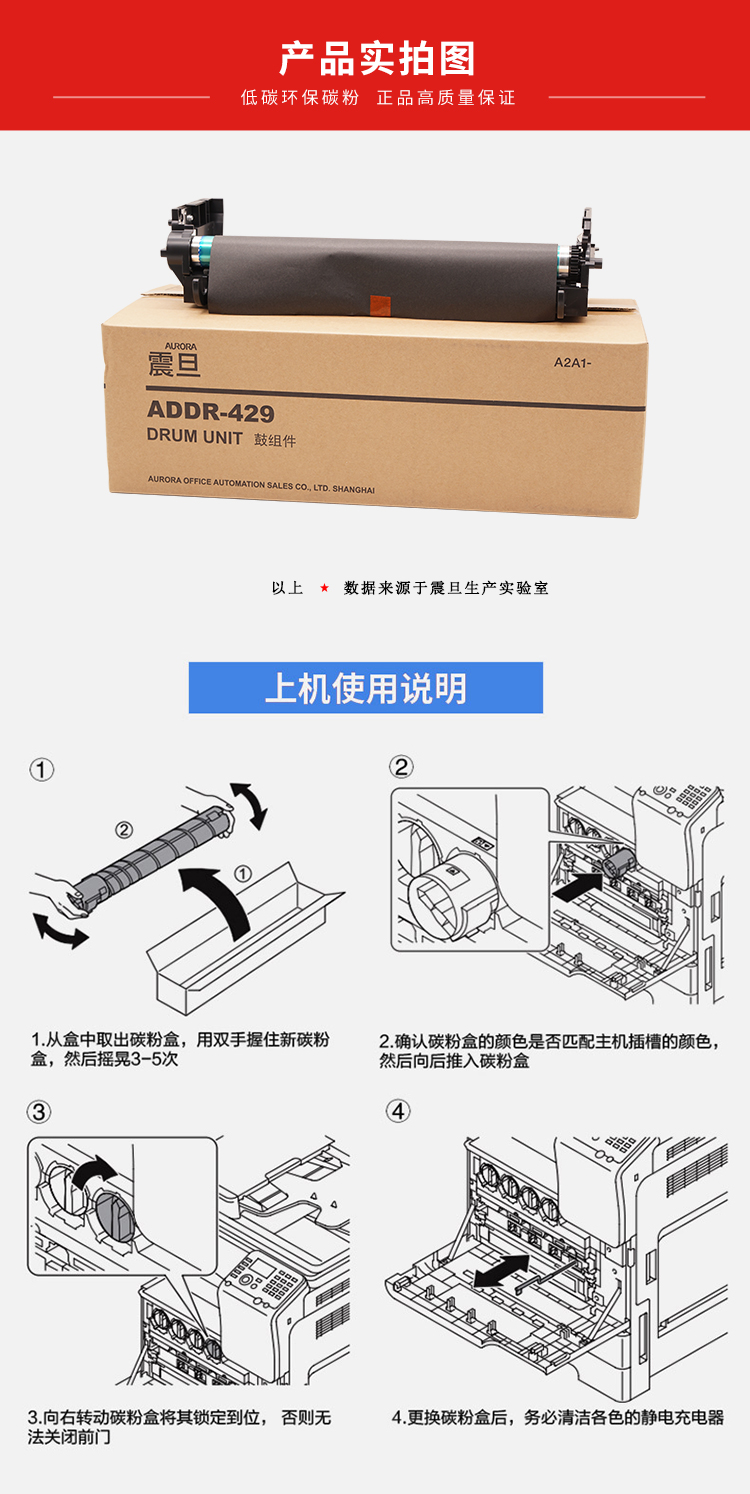 产品实拍图

低碳环保碳粉　正品高质量保证

AURORA
震旦

A2A1-

ADDR-429
DRUM UNIT 鼓组件

AURORA OFFICE AUTOMATION SALES CO., LTD. SHANGHAI

以上 ★ 数据来源于震旦生产实验室

上机使用说明

①

②

①

1.从盒中取出碳粉盒，用双手握住新碳粉盒，然后摇晃3-5次

②

2.确认碳粉盒的颜色是否匹配主机插槽的颜色，然后向后推入碳粉盒

③

3.向右转动碳粉盒将其锁定到位，否则无法关闭前门

④

4.更换碳粉盒后，务必清洁各色的静电充电器