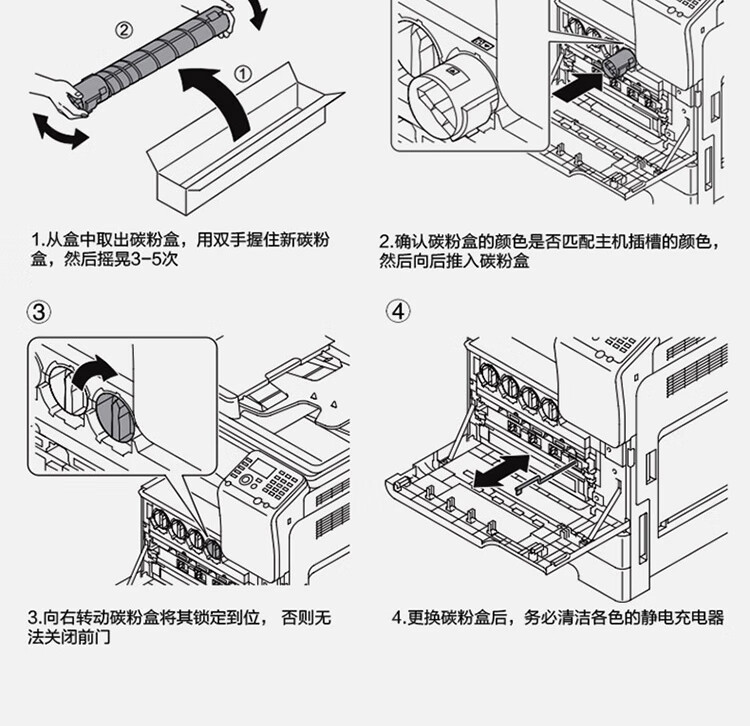 ②

①

1.从盒中取出碳粉盒，用双手握住新碳粉盒，然后摇晃3-5次

2.确认碳粉盒的颜色是否匹配主机插槽的颜色，然后向后推入碳粉盒

③

④

3.向右转动碳粉盒将其锁定到位， 否则无法关闭前门

4.更换碳粉盒后，务必清洁各色的静电充电器