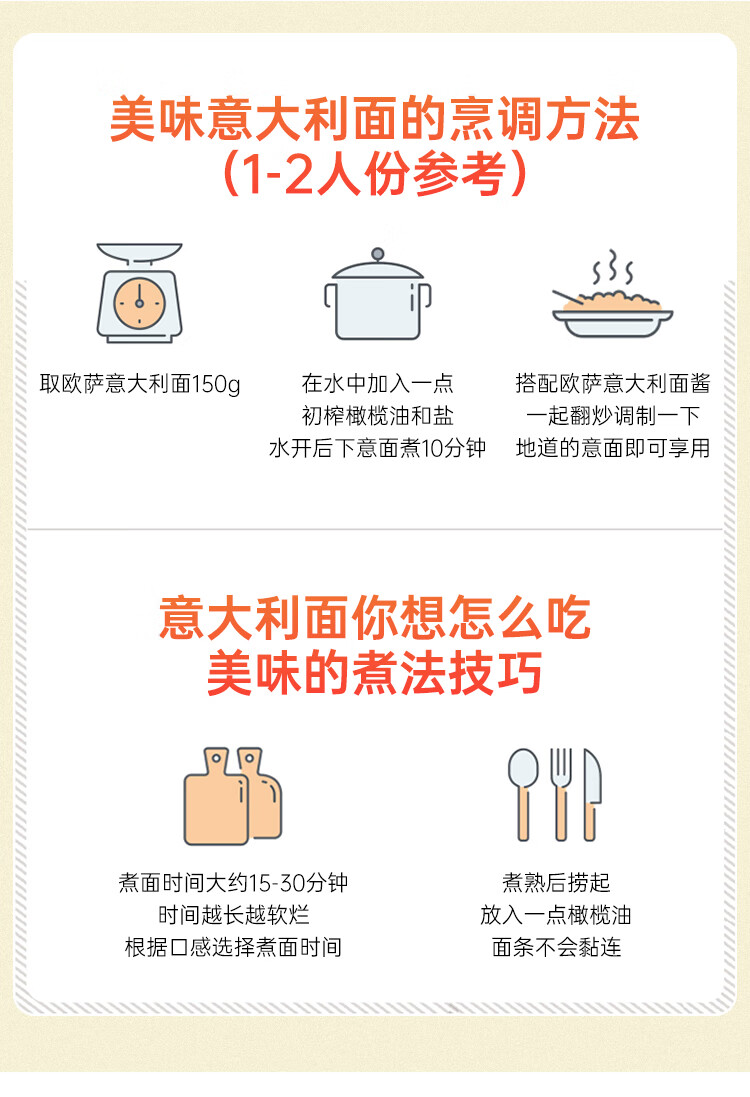 美味意大利面的烹调方法
（1-2人份参考）

取欧萨意大利面150g

在水中加入一点
初榨橄榄油和盐
水开后下意面煮10分钟

搭配欧萨意大利面酱
一起翻炒调制一下
地道的意面即可享用

意大利面你想怎么吃
美味的煮法技巧

煮面时间大约15-30分钟
时间越长越软烂
根据口感选择煮面时间

煮熟后捞起
放入一点橄榄油
面条不会黏连