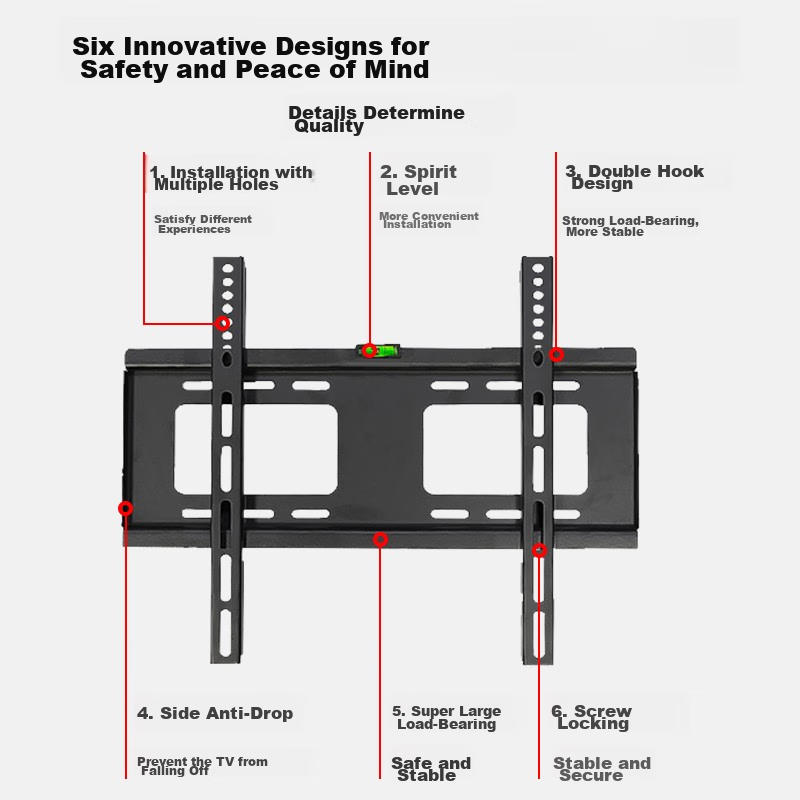 Six Innovative Designs for Safety and Peace of Mind

Details Determine Quality

1. Installation with Multiple Holes

Satisfy Different Experiences

2. Spirit Level

More Convenient Installation

3. Double Hook Design

Strong Load-Bearing, More Stable

4. Side Anti-Drop

Prevent the TV from Falling Off

5. Super Large Load-Bearing

Safe and Stable

6. Screw Locking

Stable and Secure