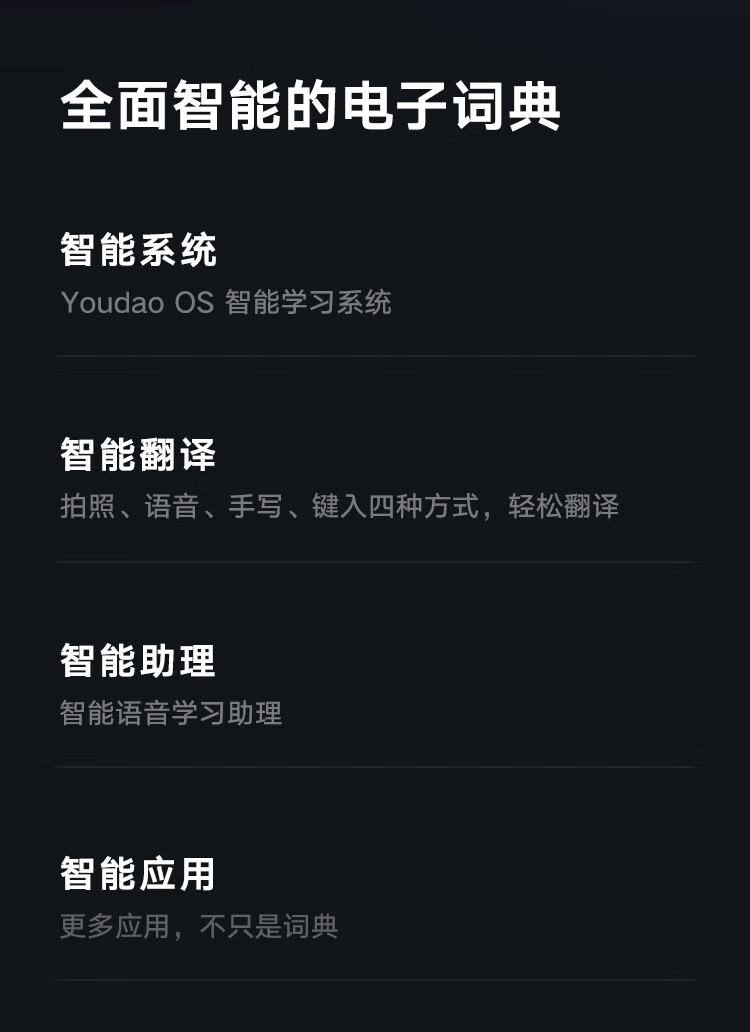 全面智能的电子词典

智能系统

Youdao OS智能学习系统

智能翻译

拍照、语音、手写、键入四种方式，轻松翻译

智能助理

智能语音学习助理

智能应用

更多应用，不只是词典