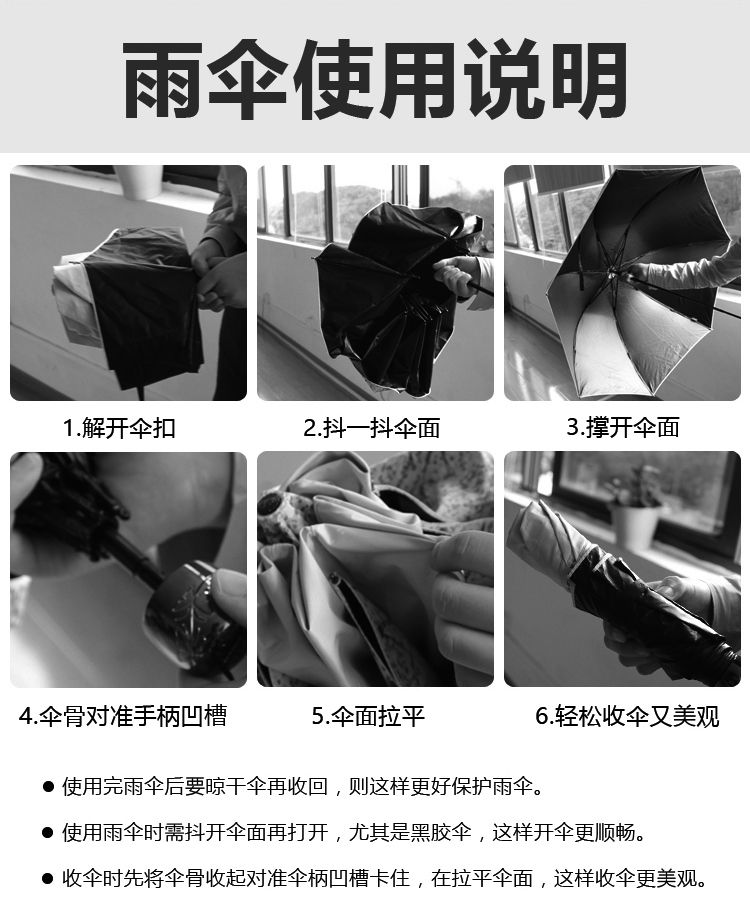 雨伞使用说明

1.解开伞扣

2.抖一抖伞面

3.撑开伞面

4.伞骨对准手柄凹槽

5.伞面拉平

6.轻松收伞又美观

● 使用完雨伞后要晾干伞再收回，则这样更好保护雨伞。

● 使用雨伞时需抖开伞面再打开，尤其是黑胶伞，这样开伞更顺畅。

● 收伞时先将伞骨收起对准伞柄凹槽卡住，在拉平伞面，这样收伞更美观。