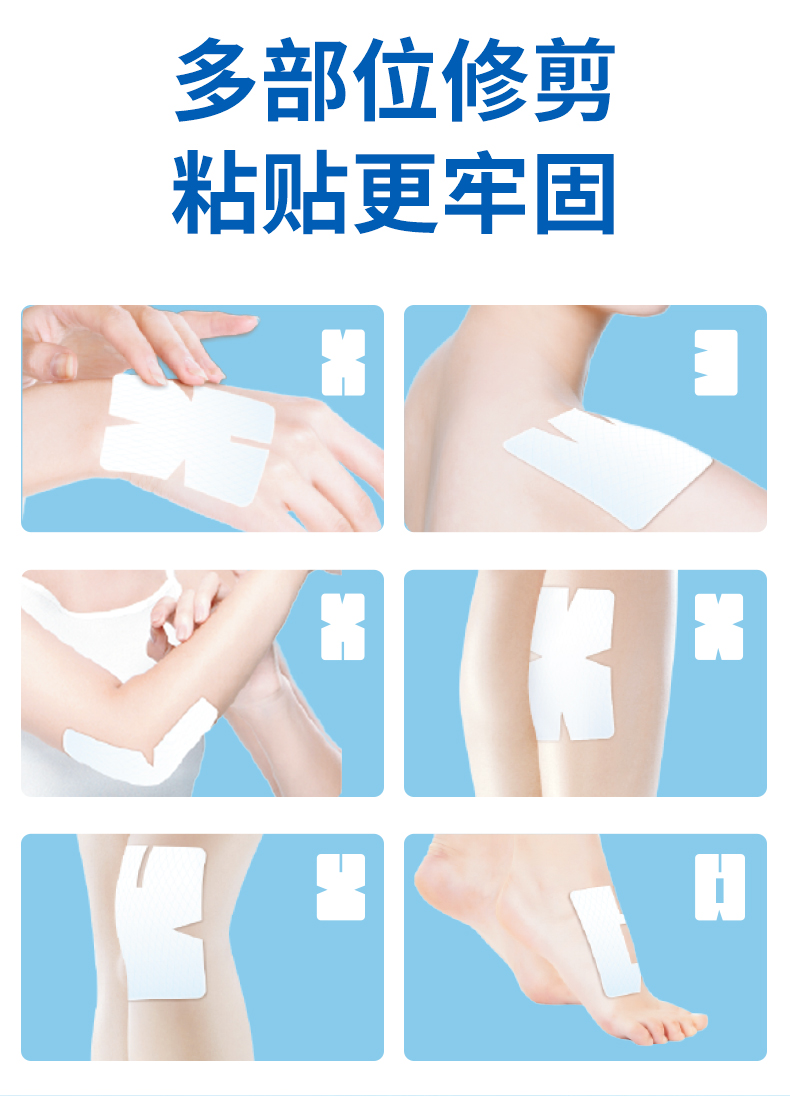 多部位修剪
粘贴更牢固