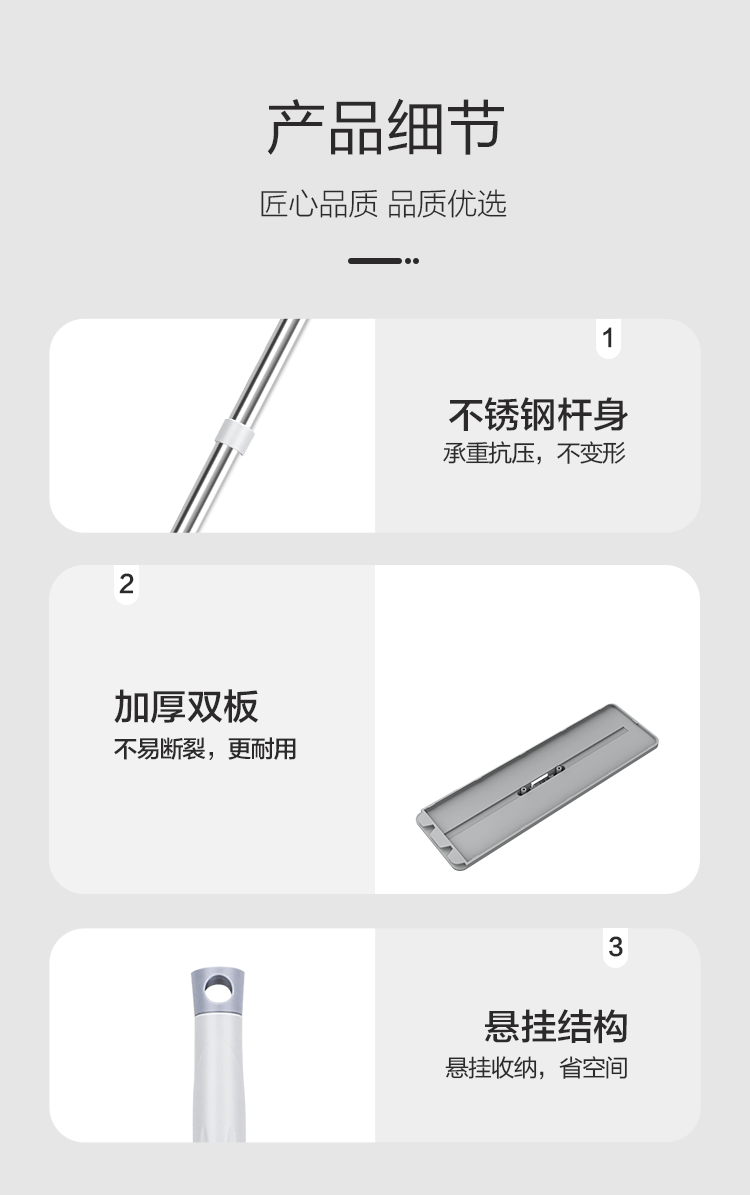 产品细节

匠心品质 品质优选

1

不锈钢杆身

承重抗压，不变形

2

加厚双板

不易断裂，更耐用

3

悬挂结构

悬挂收纳，省空间