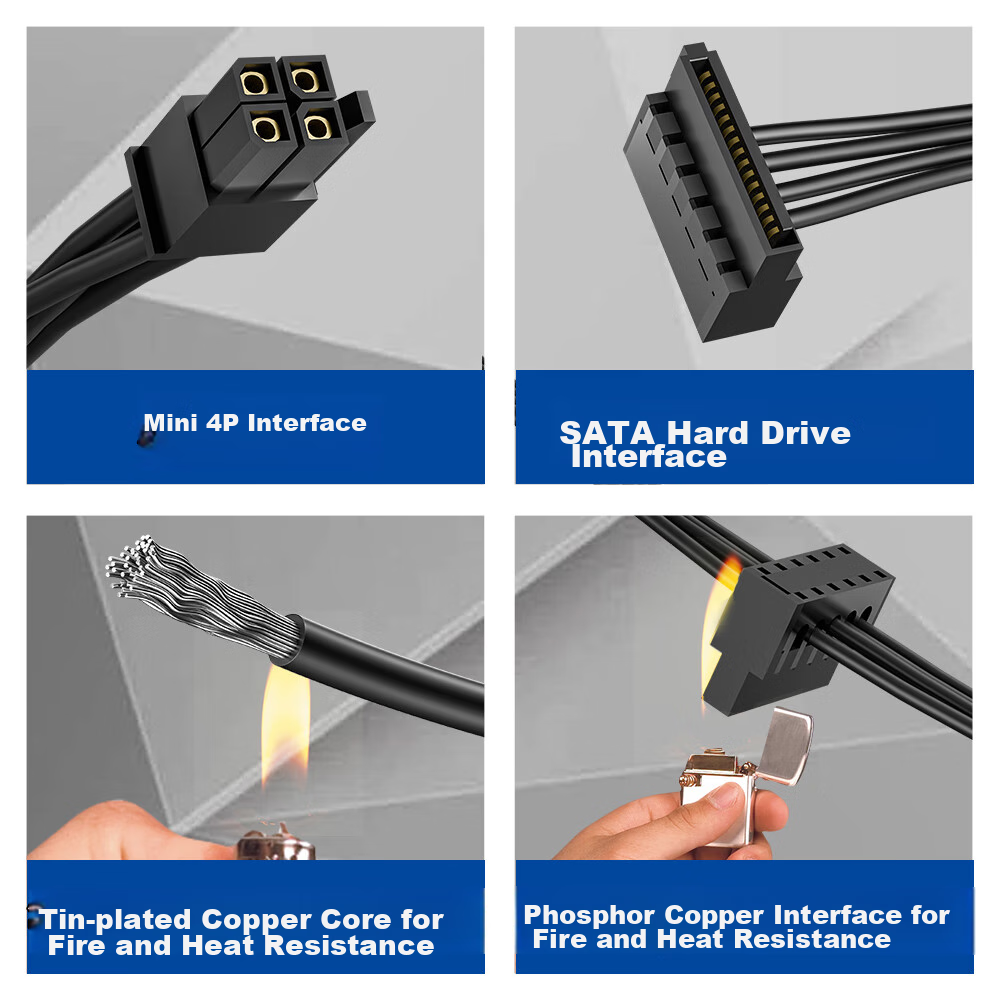 Mini 4P Interface

SATA Hard Drive Interface

Tin-plated Copper Core for Fire and Heat Resistance

Phosphor Copper Interface for Fire and Heat Resistance