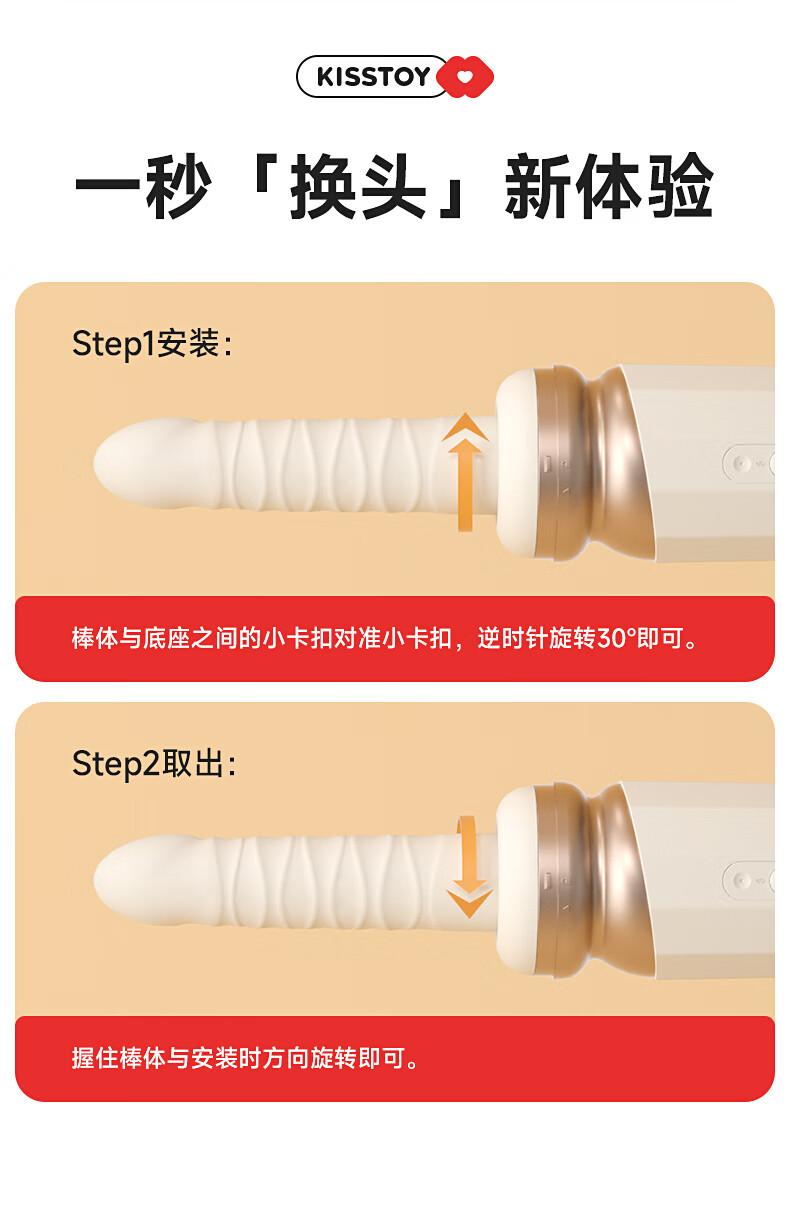 KISSTOY

一秒「换头」新体验

Step1安装:

棒体与底座之间的小卡扣对准小卡扣，逆时针旋转30°即可。

Step2取出:

握住棒体与安装时方向旋转即可。