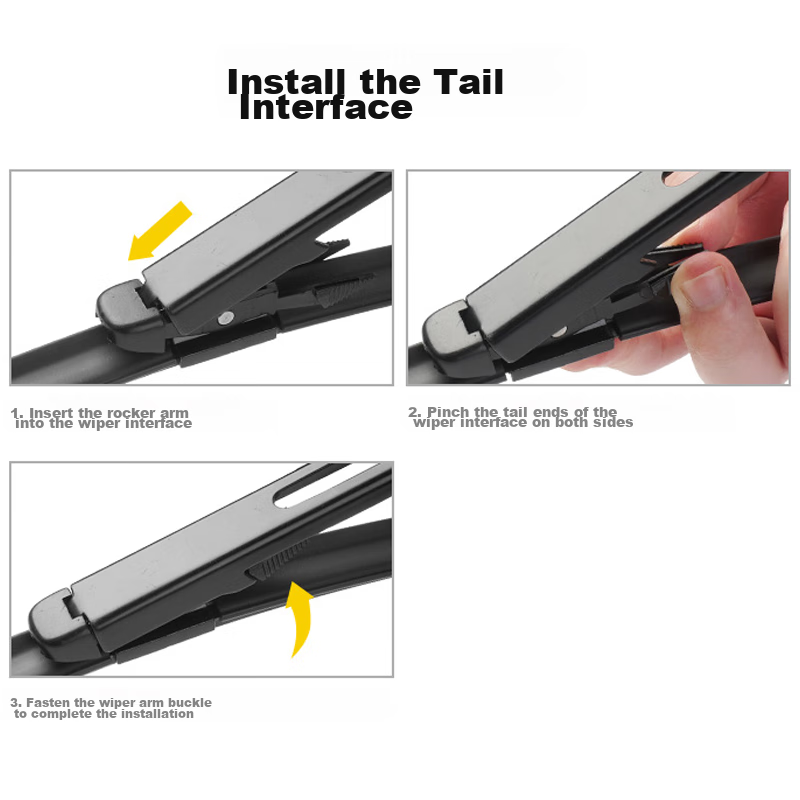 Install the Tail Interface

1. Insert the rocker arm into the wiper interface

2. Pinch the tail ends of the wiper interface on both sides

3. Fasten the wiper arm buckle to complete the installation