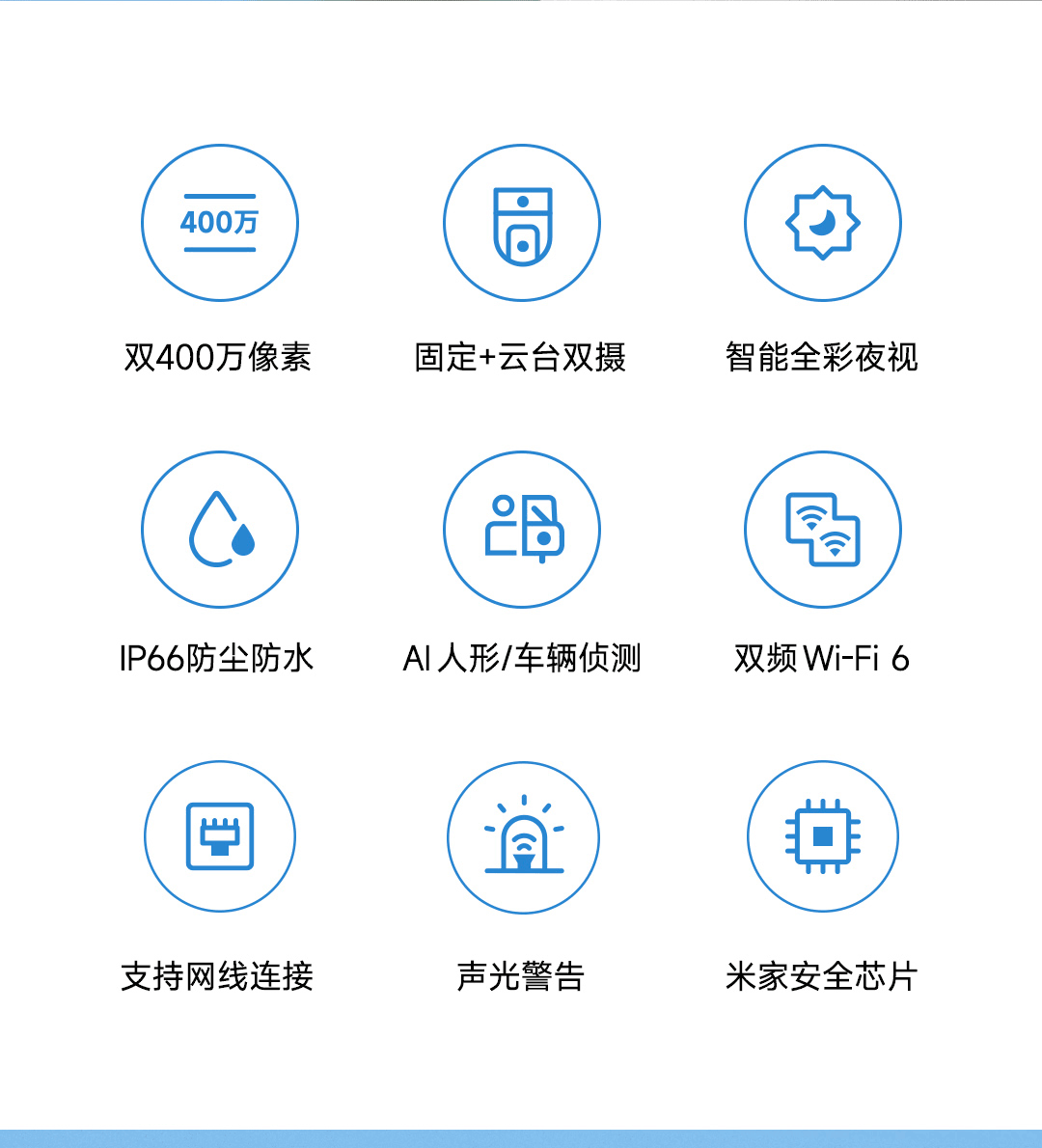 400万

双400万像素

固定+云台双摄

智能全彩夜视

IP66防尘防水

AI人形/车辆侦测

双频Wi-Fi 6

支持网线连接

声光警告

米家安全芯片