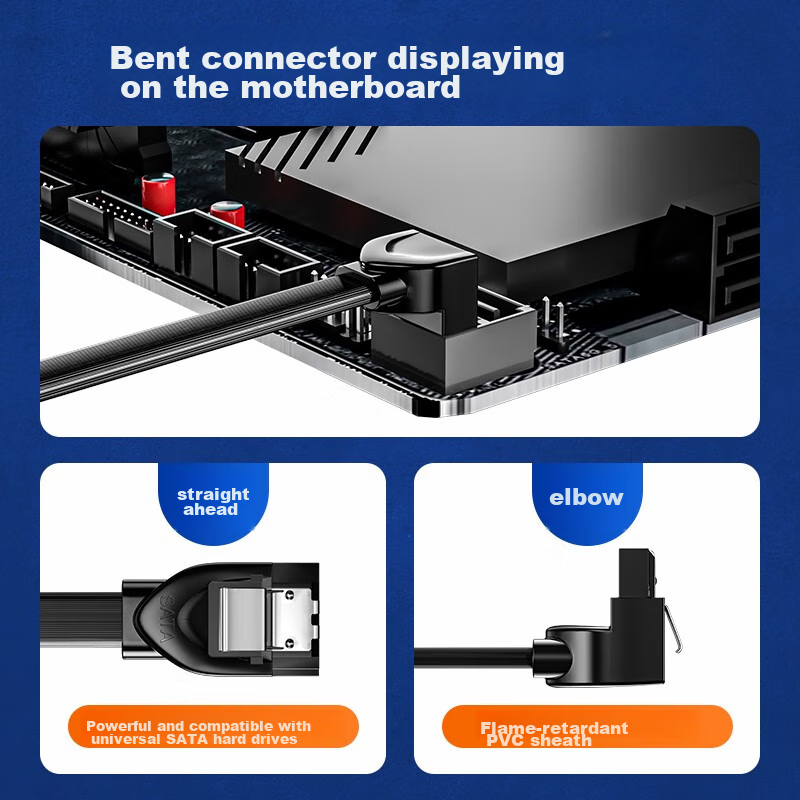 Bent connector displaying on the motherboard

straight ahead

SATA

Powerful and compatible with universal SATA hard drives

elbow

Flame-retardant PVC sheath