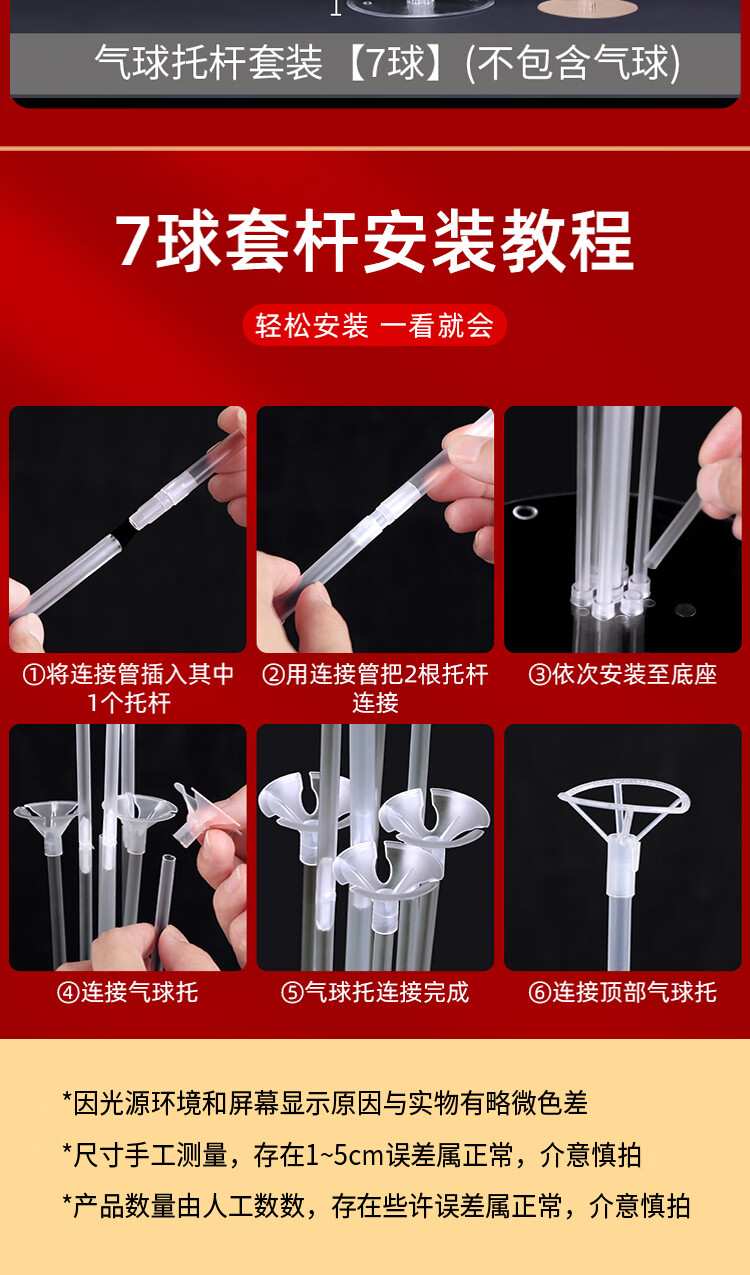 气球托杆套装【7球】(不包含气球)

7球套杆安装教程

轻松安装 一看就会

①将连接管插入其中1个托杆

②用连接管把2根托杆连接

③依次安装至底座

④连接气球托

⑤气球托连接完成

⑥连接顶部气球托

*因光源环境和屏幕显示原因与实物有略微色差

*尺寸手工测量，存在1~5cm误差属正常，介意慎拍

*产品数量由人工数数，存在些许误差属正常，介意慎拍