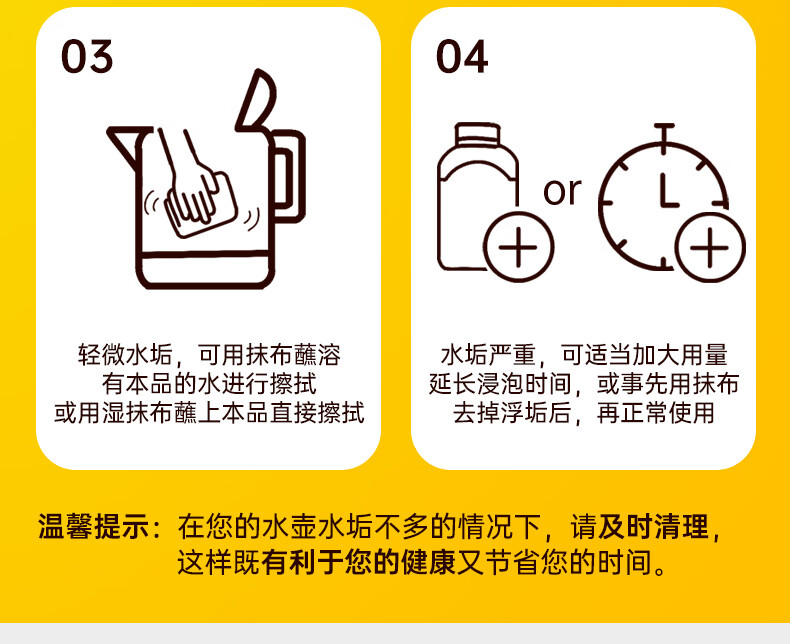 03

轻微水垢，可用抹布蘸溶有本品的水进行擦拭或用湿抹布蘸上本品直接擦拭

04

or

水垢严重，可适当加大用量延长浸泡时间，或事先用抹布去掉浮垢后，再正常使用

温馨提示：在您的水壶水垢不多的情况下，请及时清理，这样既有利于您的健康又节省您的时间。