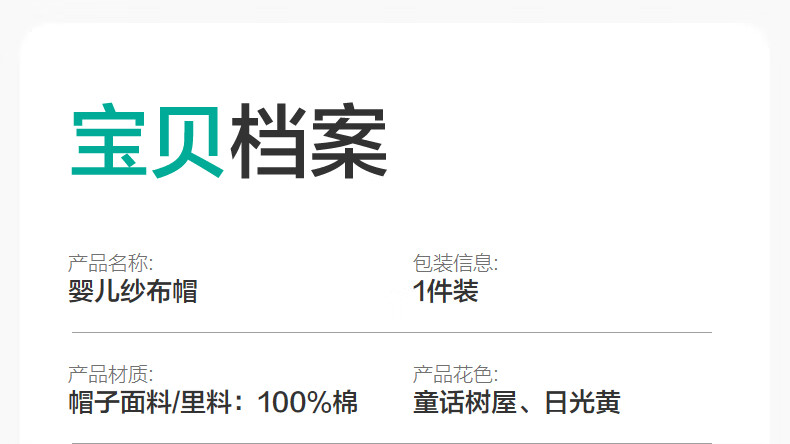 宝贝档案

产品名称:
婴儿纱布帽

包装信息:
1件装

产品材质:
帽子面料/里料：100%棉

产品花色:
童话树屋、日光黄