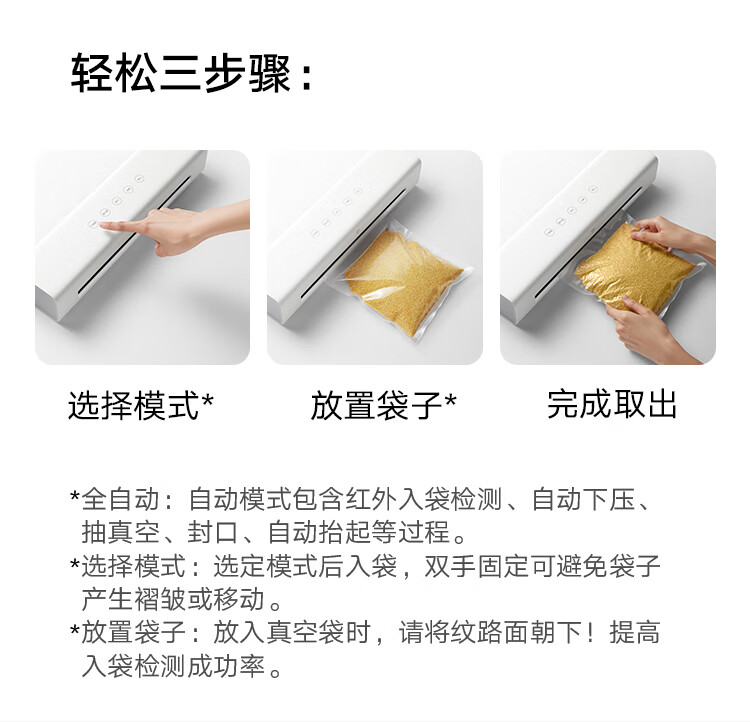 轻松三步骤：

选择模式*

放置袋子*

完成取出

*全自动：自动模式包含红外入袋检测、自动下压、抽真空、封口、自动抬起等过程。
*选择模式：选定模式后入袋，双手固定可避免袋子产生褶皱或移动。
*放置袋子：放入真空袋时，请将纹路面朝下！提高入袋检测成功率。