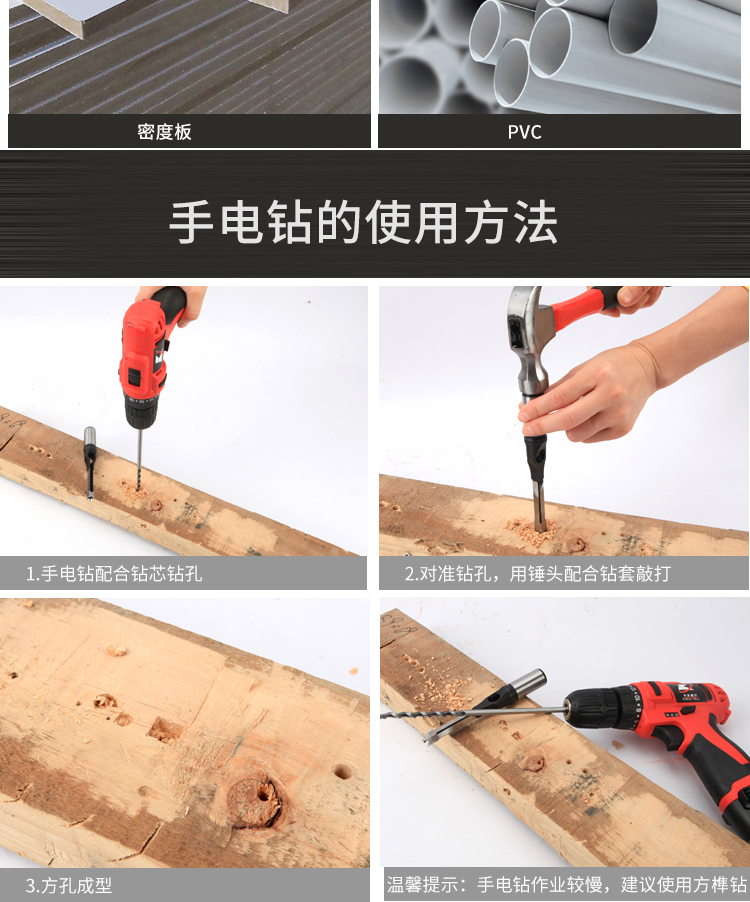 密度板

PVC

手电钻的使用方法

1.手电钻配合钻芯钻孔

2.对准钻孔，用锤头配合钻套敲打

3.方孔成型

温馨提示：手电钻作业较慢，建议使用方榫钻