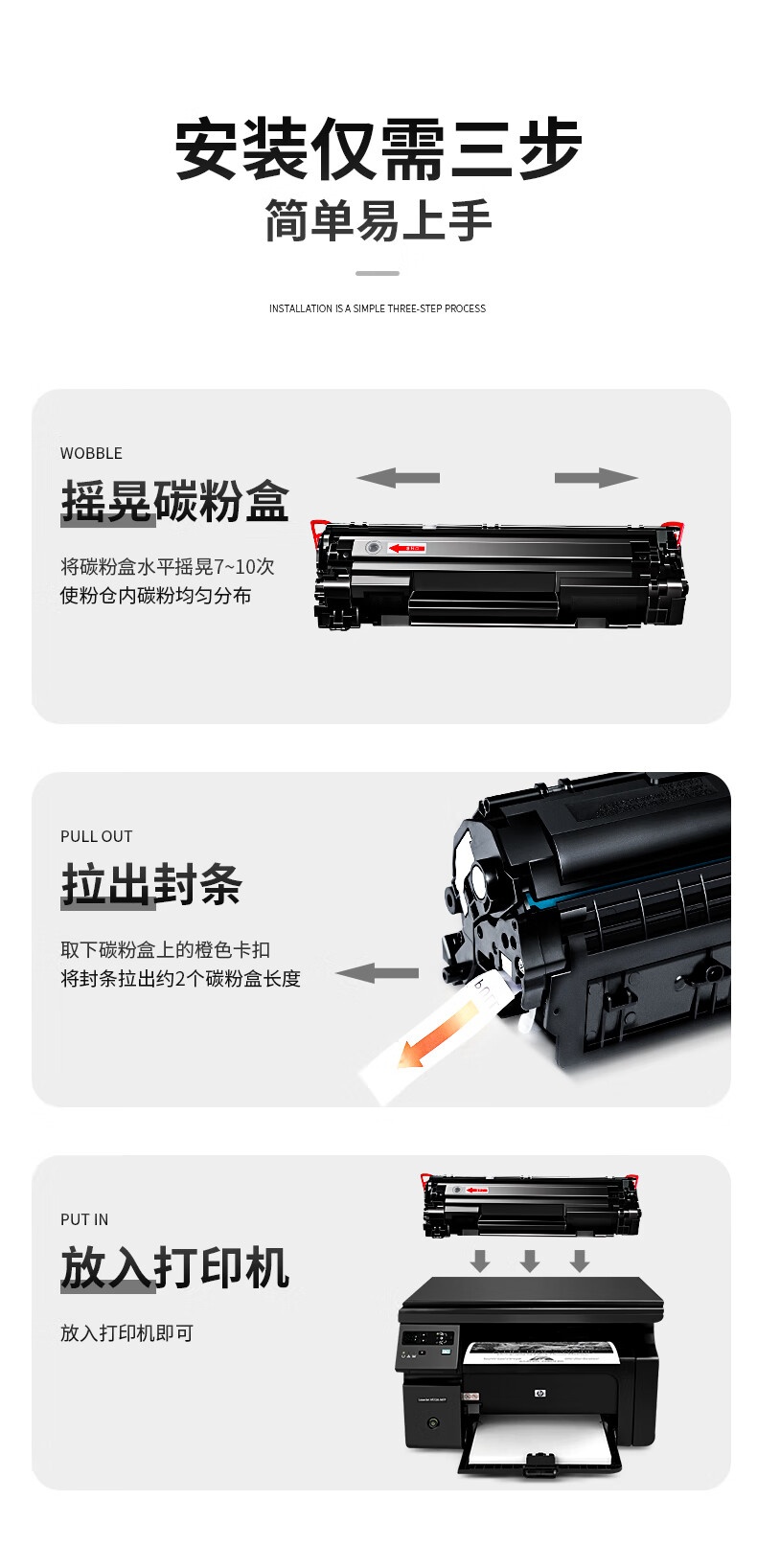 安装仅需三步
简单易上手

INSTALLATION IS A SIMPLE THREE-STEP PROCESS

WOBBLE
摇晃碳粉盒
将碳粉盒水平摇晃7~10次
使粉仓内碳粉均匀分布

PULL OUT
拉出封条
取下碳粉盒上的橙色卡扣
将封条拉出约2个碳粉盒长度

PUT IN
放入打印机
放入打印机即可