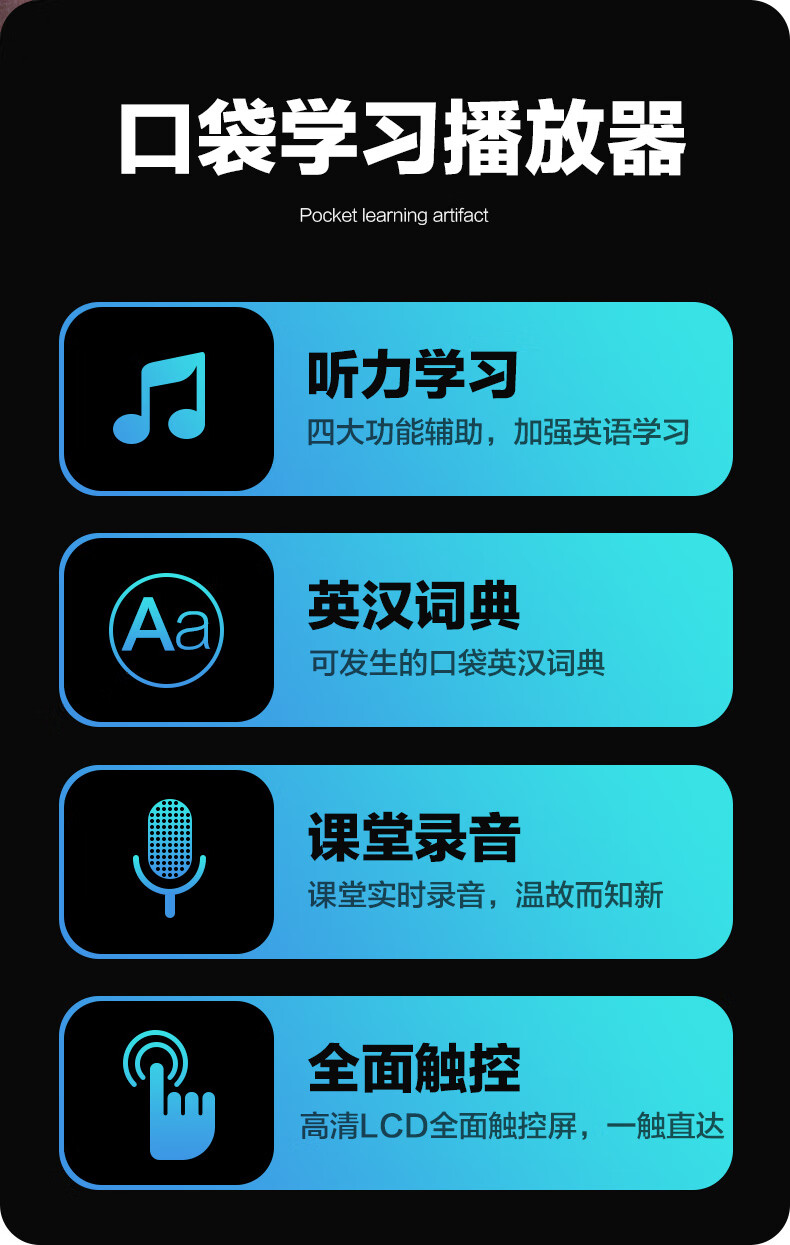 口袋学习播放器

Pocket learning artifact

听力学习

四大功能辅助，加强英语学习

Aa

英汉词典

可发生的口袋英汉词典

课堂录音

课堂实时录音，温故而知新

全面触控

高清LCD全面触控屏，一触直达