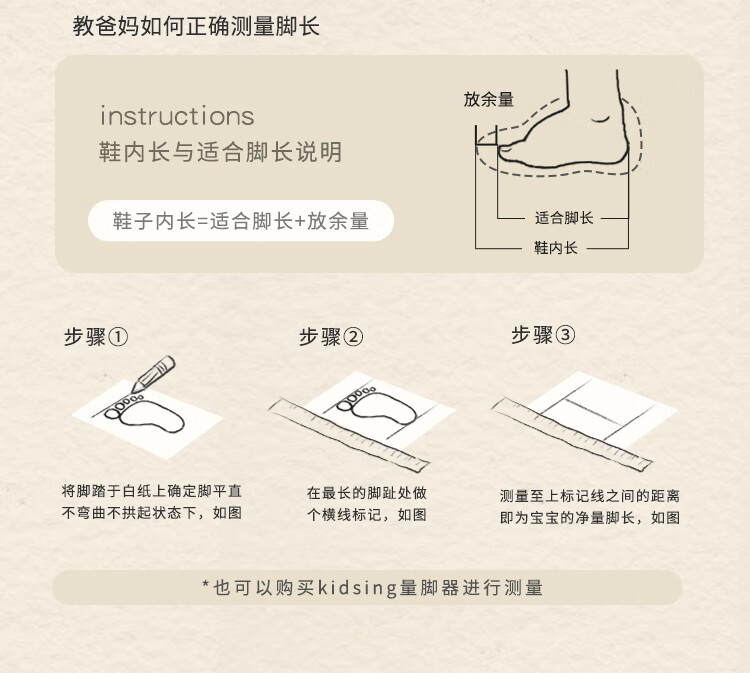 教爸妈如何正确测量脚长

instructions
鞋内长与适合脚长说明

鞋子内长=适合脚长+放余量

放余量
适合脚长
鞋内长

步骤①
将脚踏于白纸上确定脚平直不弯曲不拱起状态下，如图

步骤②
在最长的脚趾处做个横线标记，如图

步骤③
测量至上标记线之间的距离即为宝宝的净量脚长，如图

*也可以购买kidsing量脚器进行测量