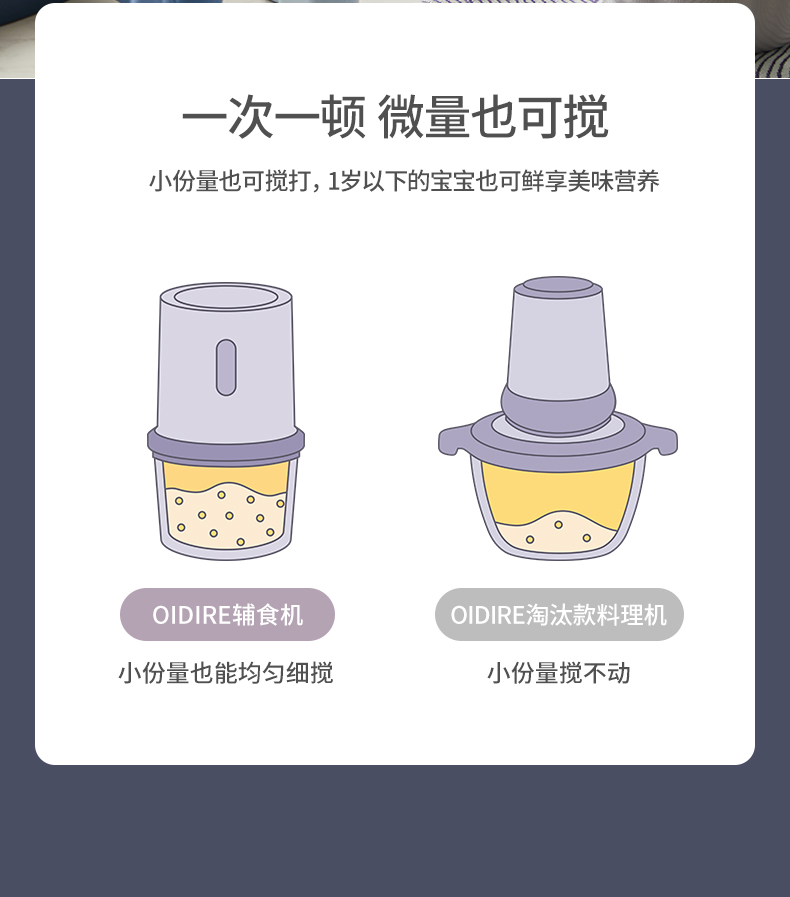 一次一顿 微量也可搅

小份量也可搅打，1岁以下的宝宝也可鲜享美味营养

OIDIRE辅食机

小份量也能均匀细搅

OIDIRE淘汰款料理机

小份量搅不动