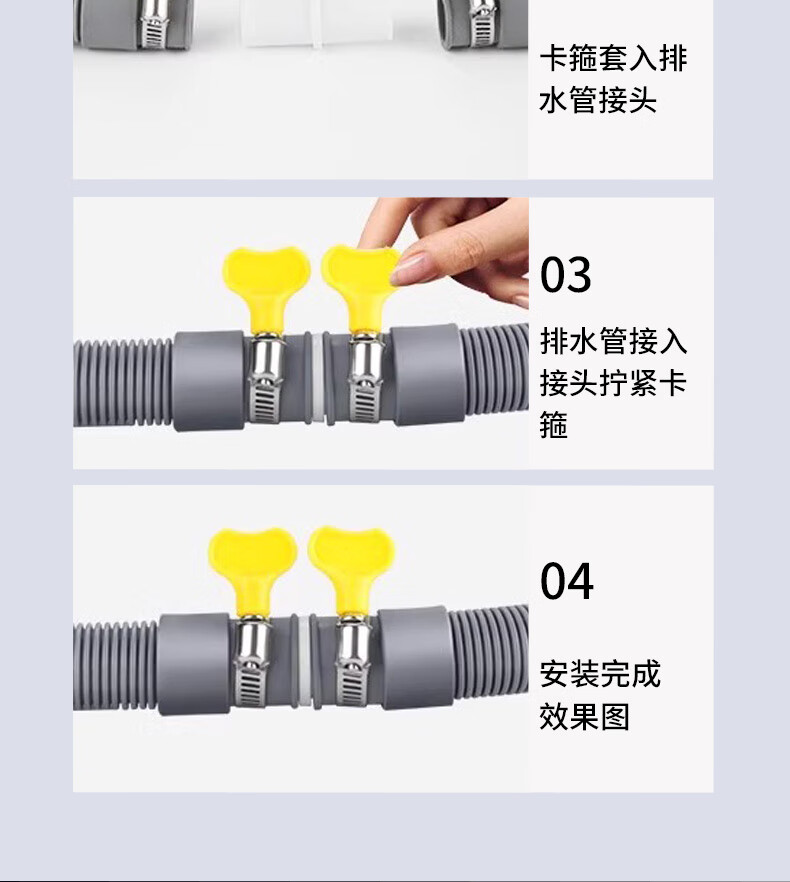 卡箍套入排水管接头

03

排水管接入接头拧紧卡箍

04

安装完成效果图