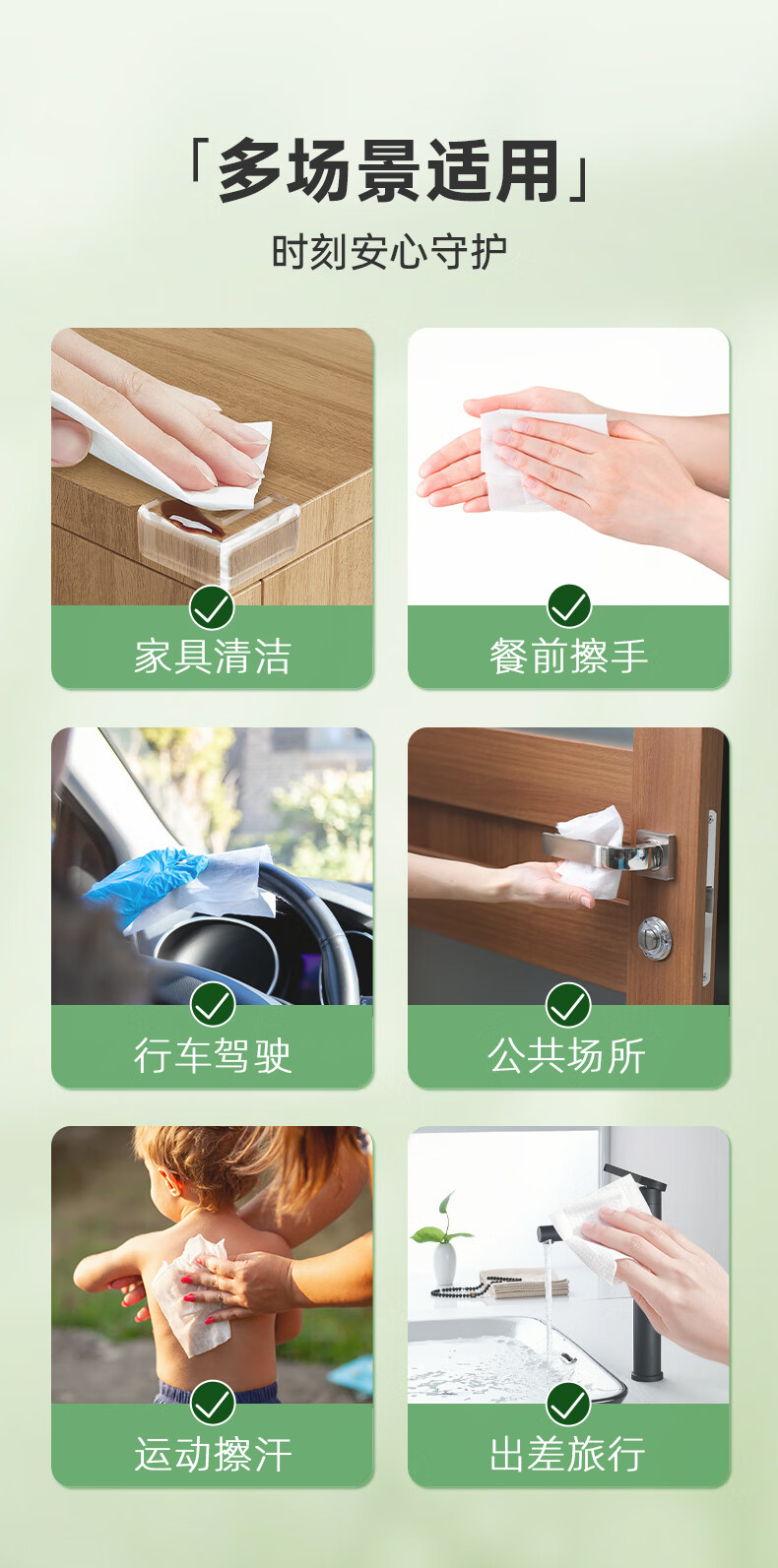 「多场景适用」

时刻安心守护

家具清洁

餐前擦手

行车驾驶

公共场所

运动擦汗

出差旅行