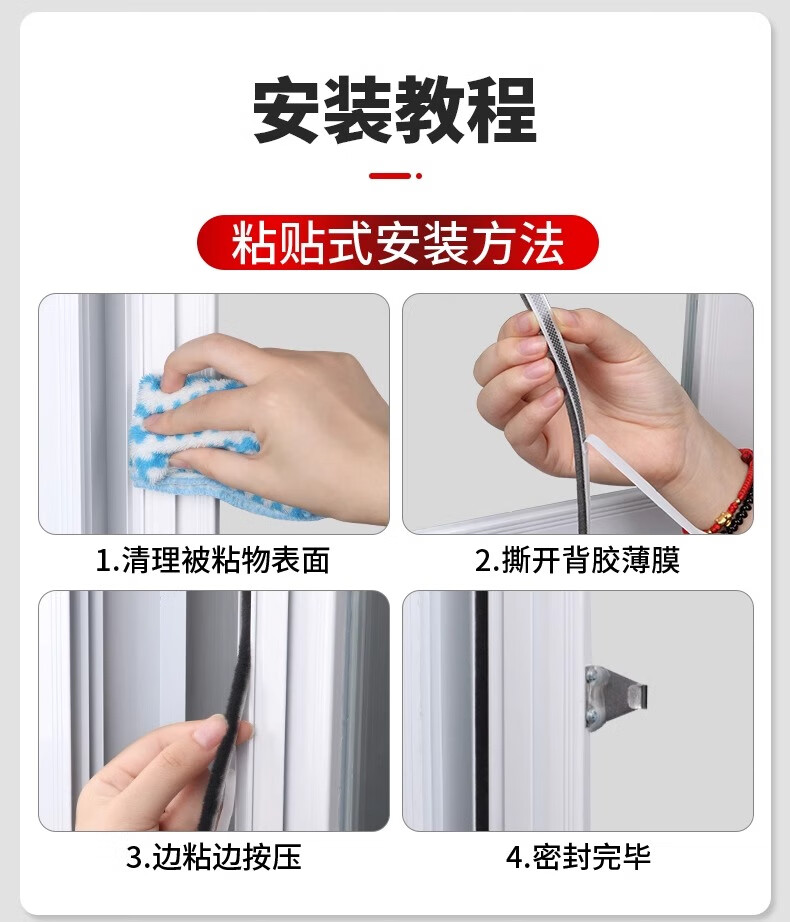 安装教程

粘贴式安装方法

1.清理被粘物表面

2.撕开背胶薄膜

3.边粘边按压

4.密封完毕