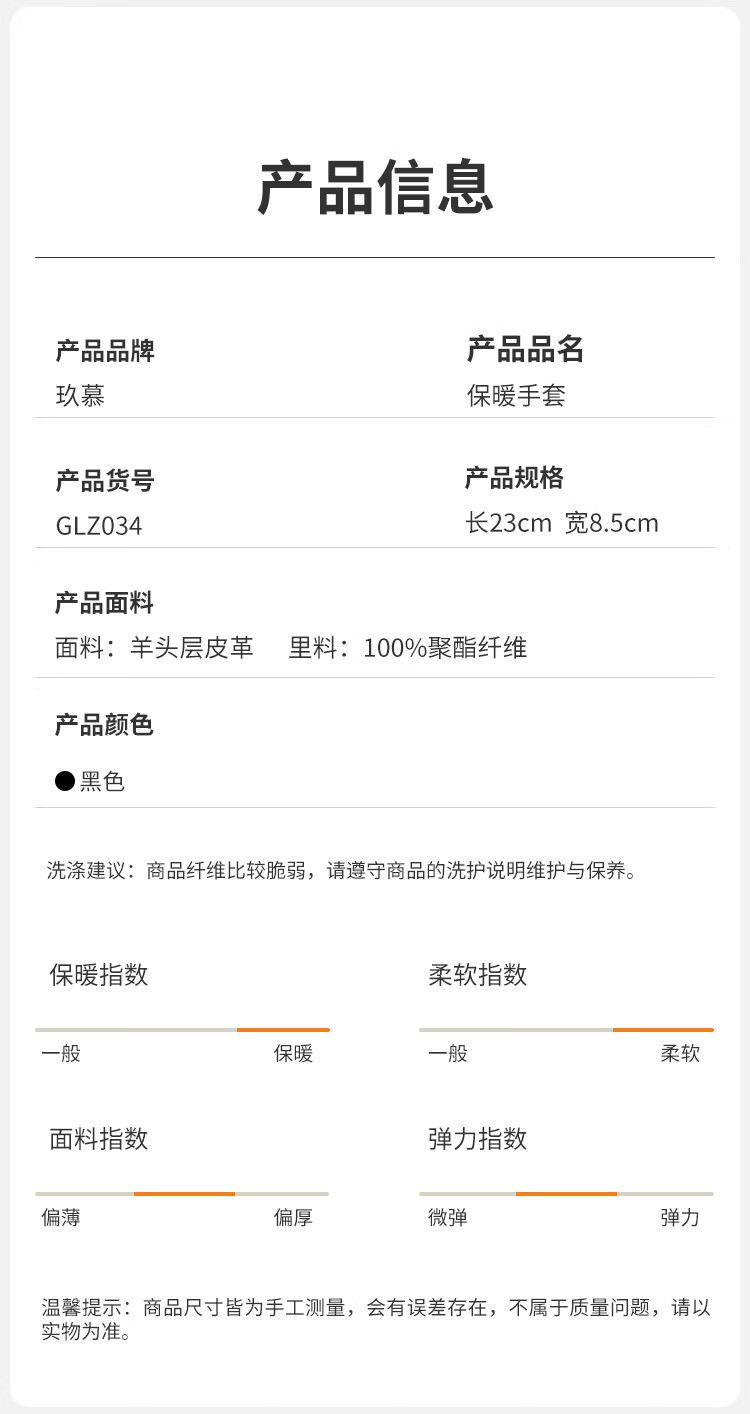 产品信息

产品品牌
玖慕

产品品名
保暖手套

产品货号
GLZ034

产品规格
长23cm 宽8.5cm

产品面料
面料：羊头层皮革 里料：100%聚酯纤维

产品颜色
● 黑色

洗涤建议：商品纤维比较脆弱，请遵守商品的洗护说明维护与保养。

保暖指数
一般 保暖

柔软指数
一般 柔软

面料指数
偏薄 偏厚

弹力指数
微弹 弹力

温馨提示：商品尺寸皆为手工测量，会有误差存在，不属于质量问题，请以实物为准。