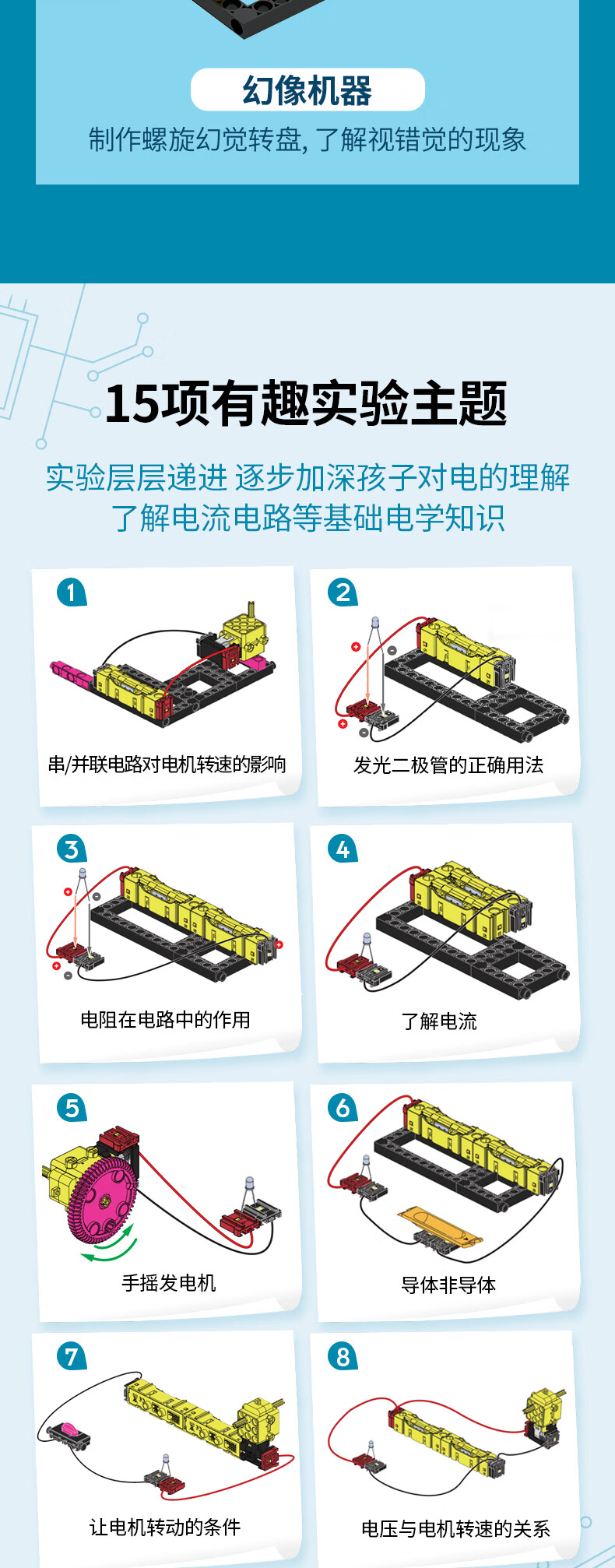 幻像机器

制作螺旋幻觉转盘，了解视错觉的现象

15项有趣实验主题

实验层层递进 逐步加深孩子对电的理解
了解电流电路等基础电学知识

1
串/并联电路对电机转速的影响

2
发光二极管的正确用法

3
电阻在电路中的作用

4
了解电流

5
手摇发电机

6
导体非导体

7
让电机转动的条件

8
电压与电机转速的关系