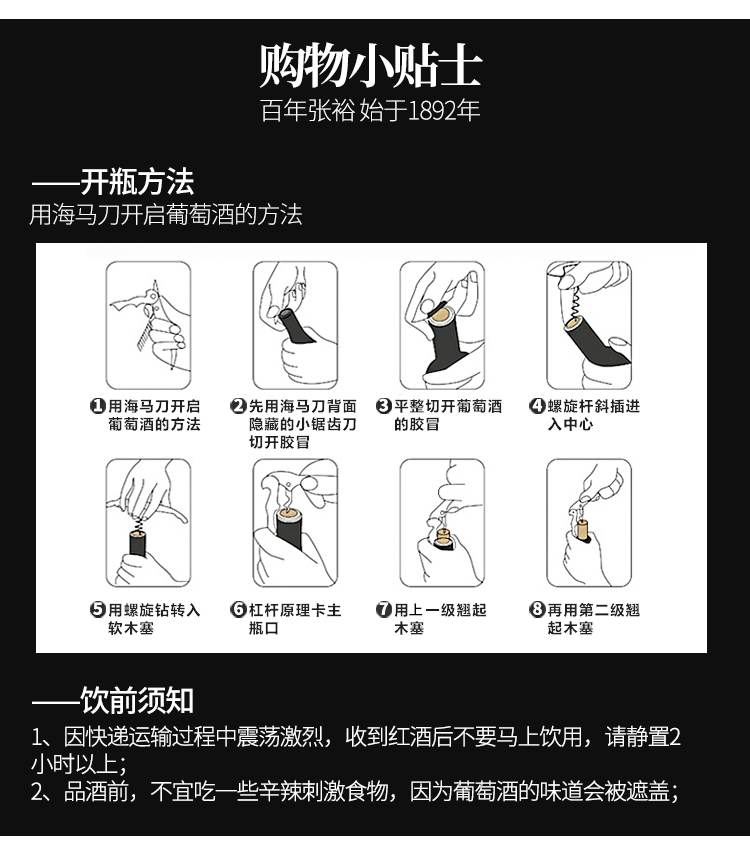 购物小贴士
百年张裕 始于1892年

——开瓶方法
用海马刀开启葡萄酒的方法

❶用海马刀开启葡萄酒的方法

❷先用海马刀背面隐藏的小锯齿刀切开胶冒

❸平整切开葡萄酒的胶冒

❹螺旋杆斜插进入中心

❺用螺旋钻转入软木塞

❻杠杆原理卡主瓶口

❼用上一级翘起木塞

❽再用第二级翘起木塞

——饮前须知
1、因快递运输过程中震荡激烈，收到红酒后不要马上饮用，请静置2小时以上；
2、品酒前，不宜吃一些辛辣刺激食物，因为葡萄酒的味道会被遮盖；