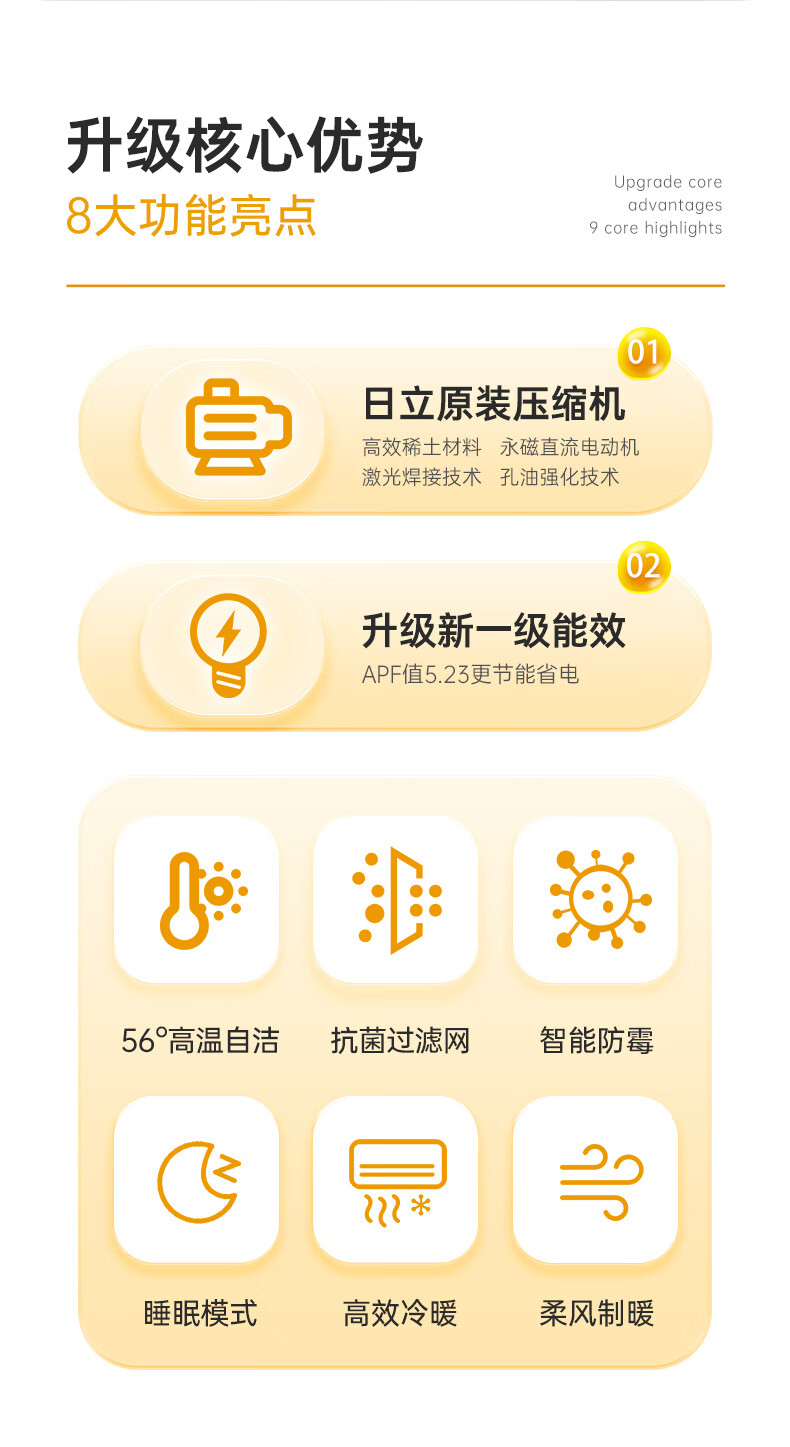 升级核心优势
8大功能亮点

Upgrade core
advantages
9 core highlights

01
日立原装压缩机
高效稀土材料 永磁直流电动机
激光焊接技术 孔油强化技术

02
升级新一级能效
APF值5.23更节能省电

56°高温自洁
抗菌过滤网
智能防霉

睡眠模式
高效冷暖
柔风制暖