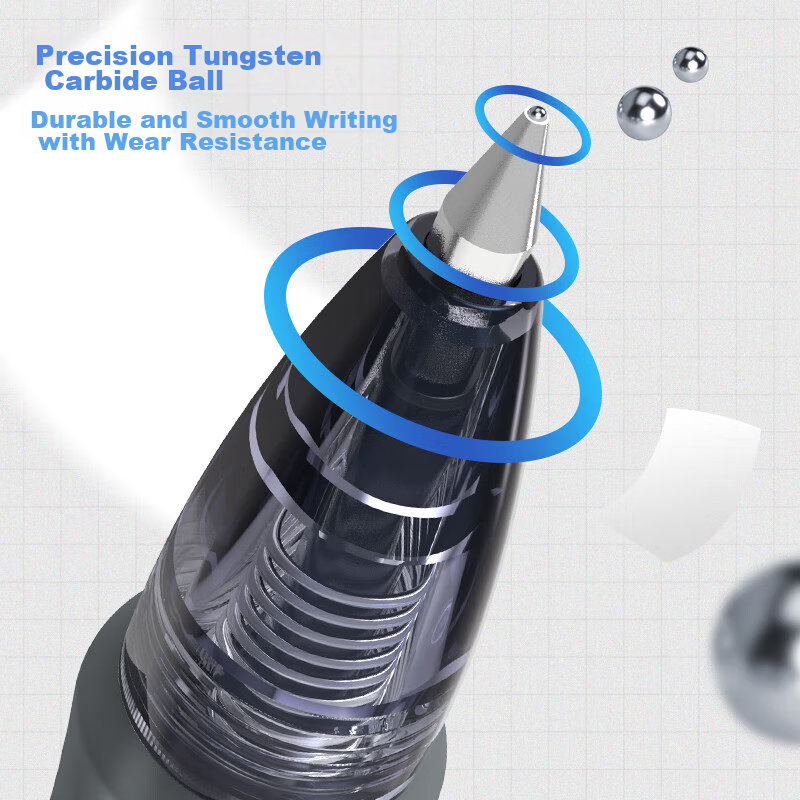 Precision Tungsten Carbide Ball

Durable and Smooth Writing with Wear Resistance