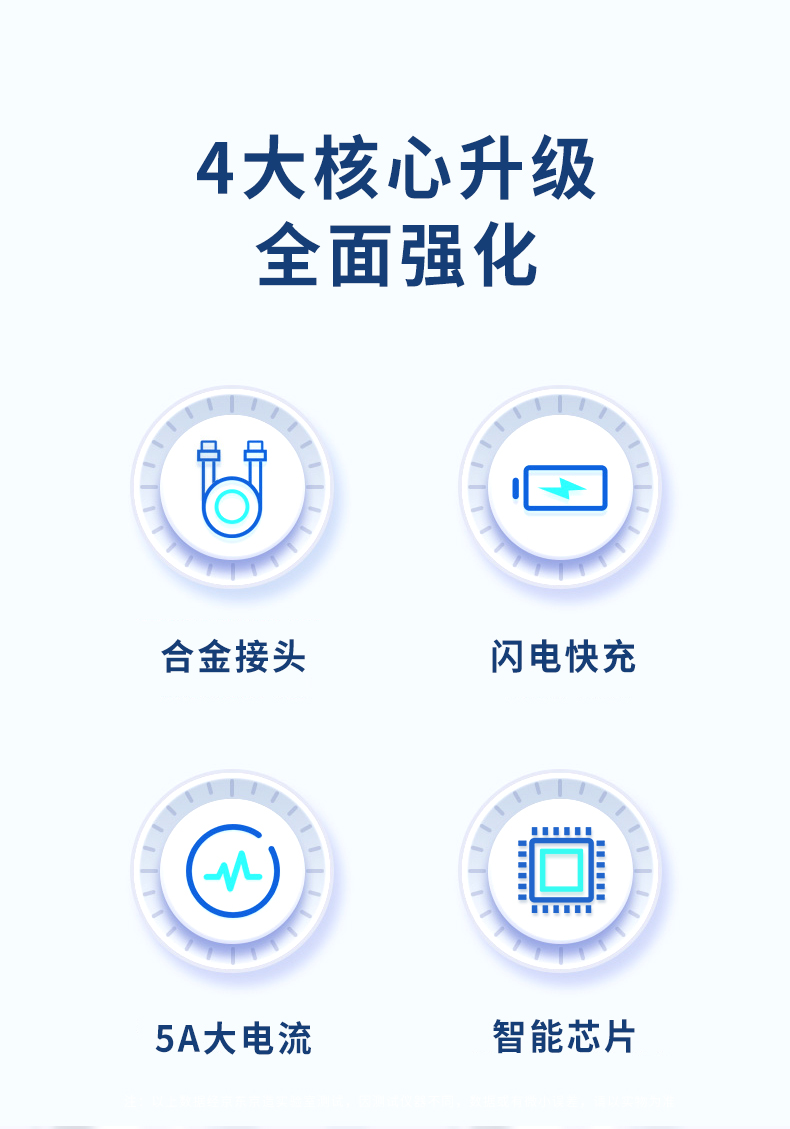 4大核心升级
全面强化

合金接头

闪电快充

5A大电流

智能芯片