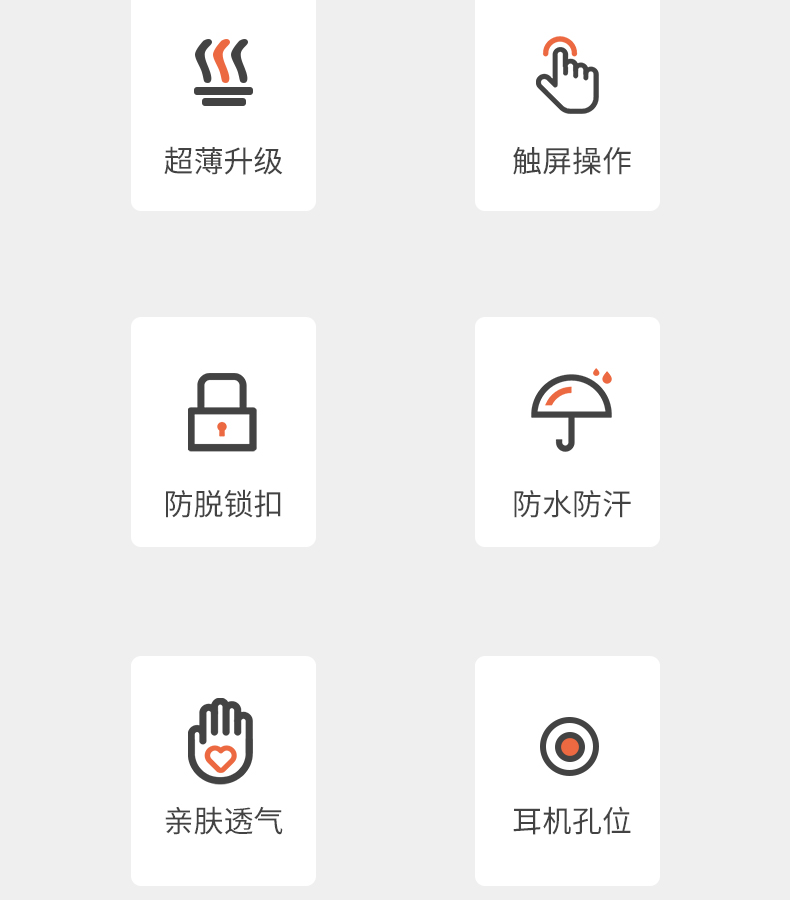 超薄升级

触屏操作

防脱锁扣

防水防汗

亲肤透气

耳机孔位