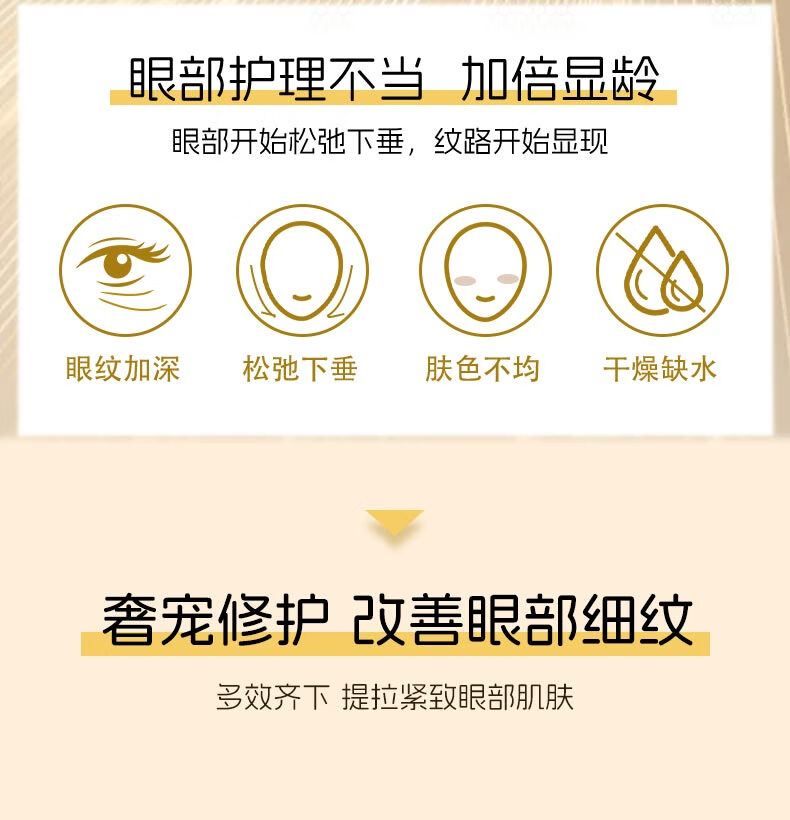 眼部护理不当 加倍显龄

眼部开始松弛下垂，纹路开始显现

眼纹加深

松弛下垂

肤色不均

干燥缺水

奢宠修护 改善眼部细纹

多效齐下 提拉紧致眼部肌肤