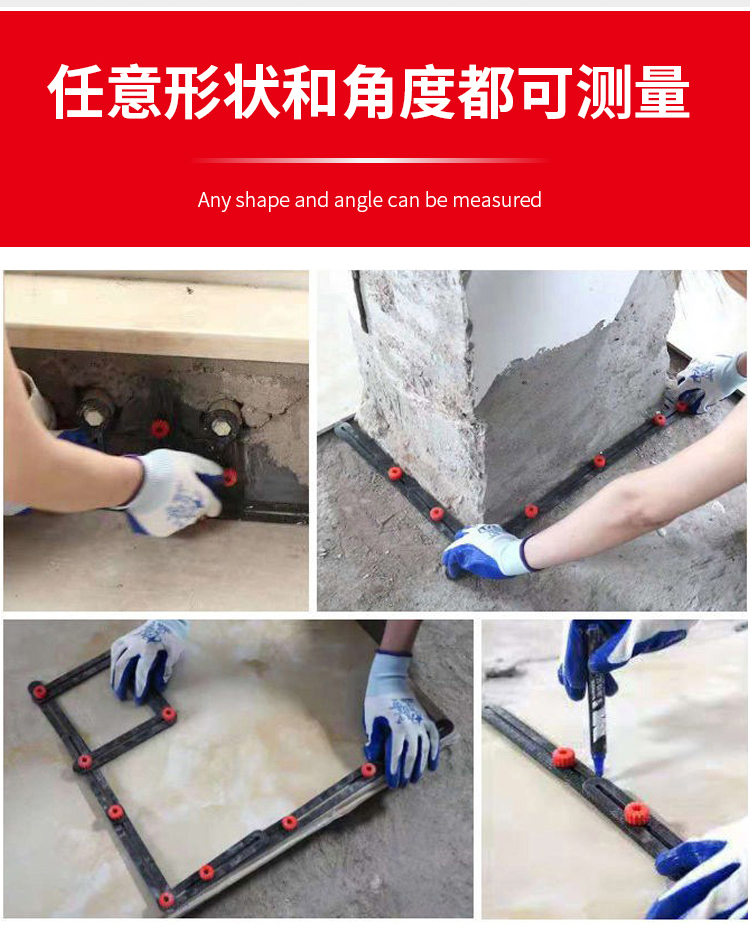 任意形状和角度都可测量

Any shape and angle can be measured