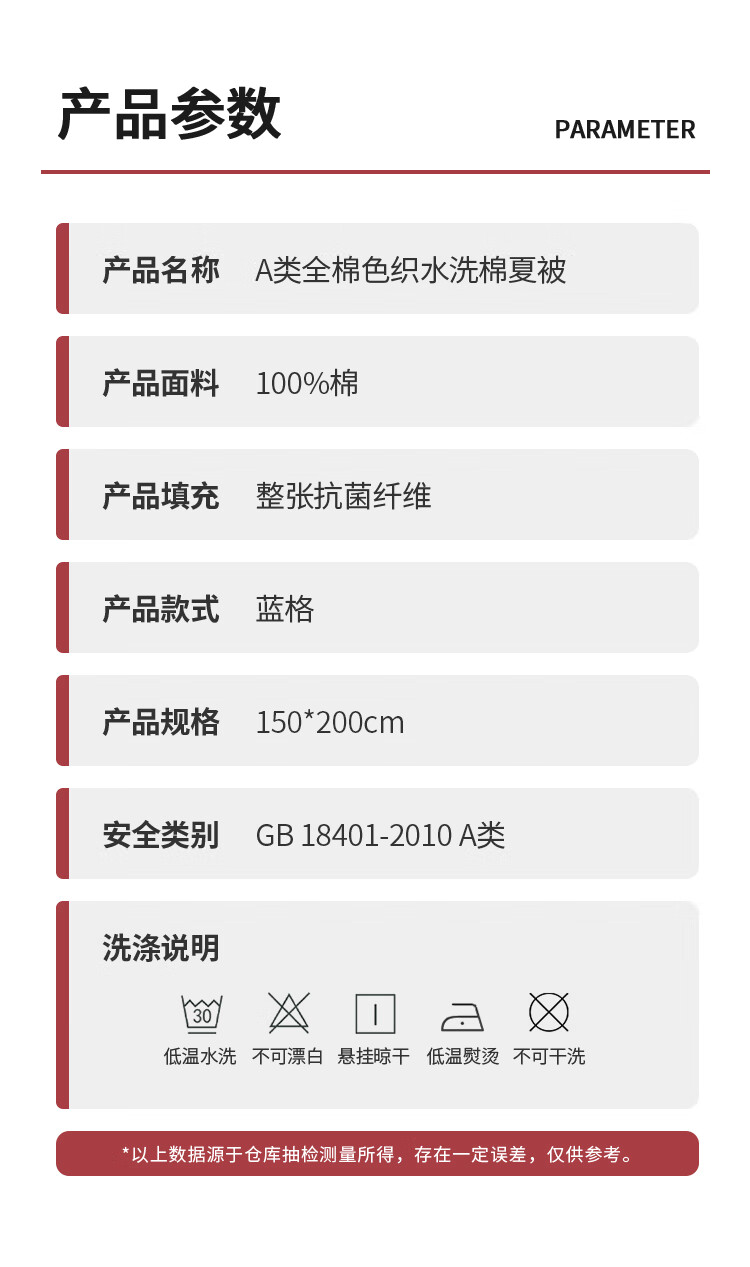 产品参数

PARAMETER

产品名称 A类全棉色织水洗棉夏被

产品面料 100%棉

产品填充 整张抗菌纤维

产品款式 蓝格

产品规格 150*200cm

安全类别 GB 18401-2010 A类

洗涤说明

30

低温水洗 不可漂白 悬挂晾干 低温熨烫 不可干洗

*以上数据源于仓库抽检测量所得，存在一定误差，仅供参考。