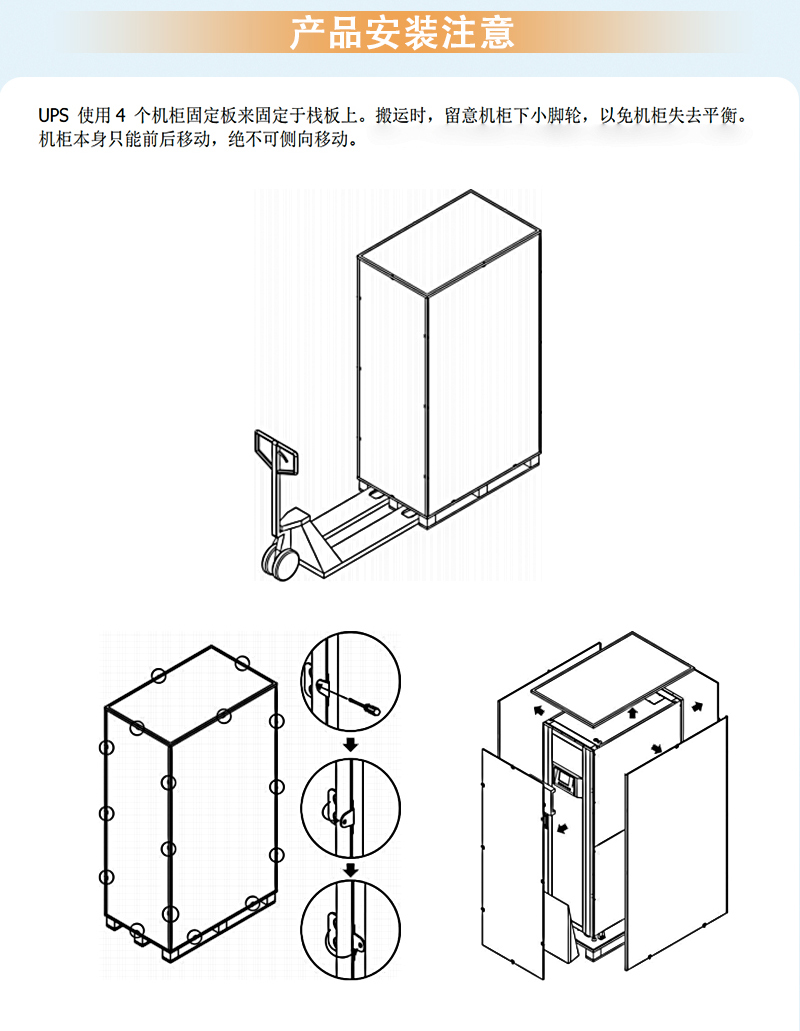 产品安装注意

UPS 使用 4 个机柜固定板来固定于栈板上。搬运时，留意机柜下小脚轮，以免机柜失去平衡。机柜本身只能前后移动，绝不可侧向移动。