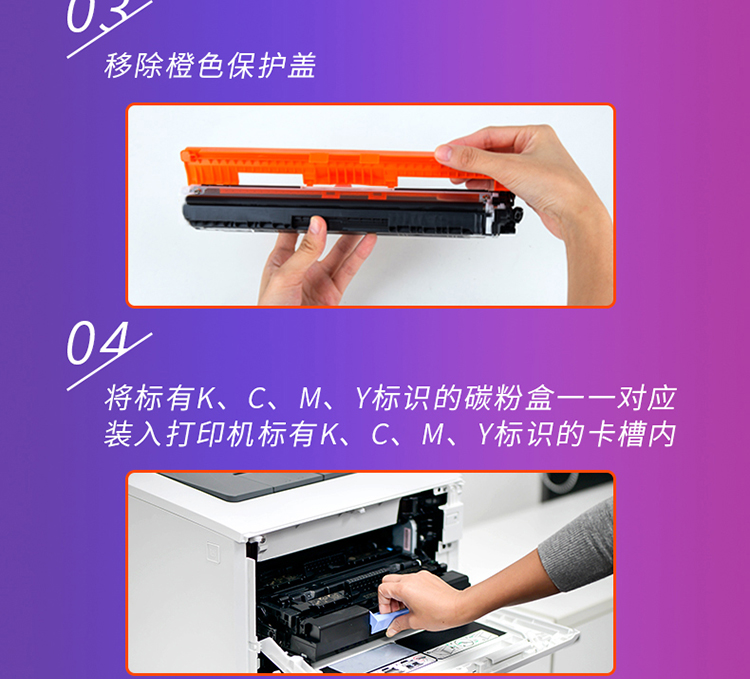 03

移除橙色保护盖

04

将标有K、C、M、Y标识的碳粉盒一一对应装入打印机标有K、C、M、Y标识的卡槽内