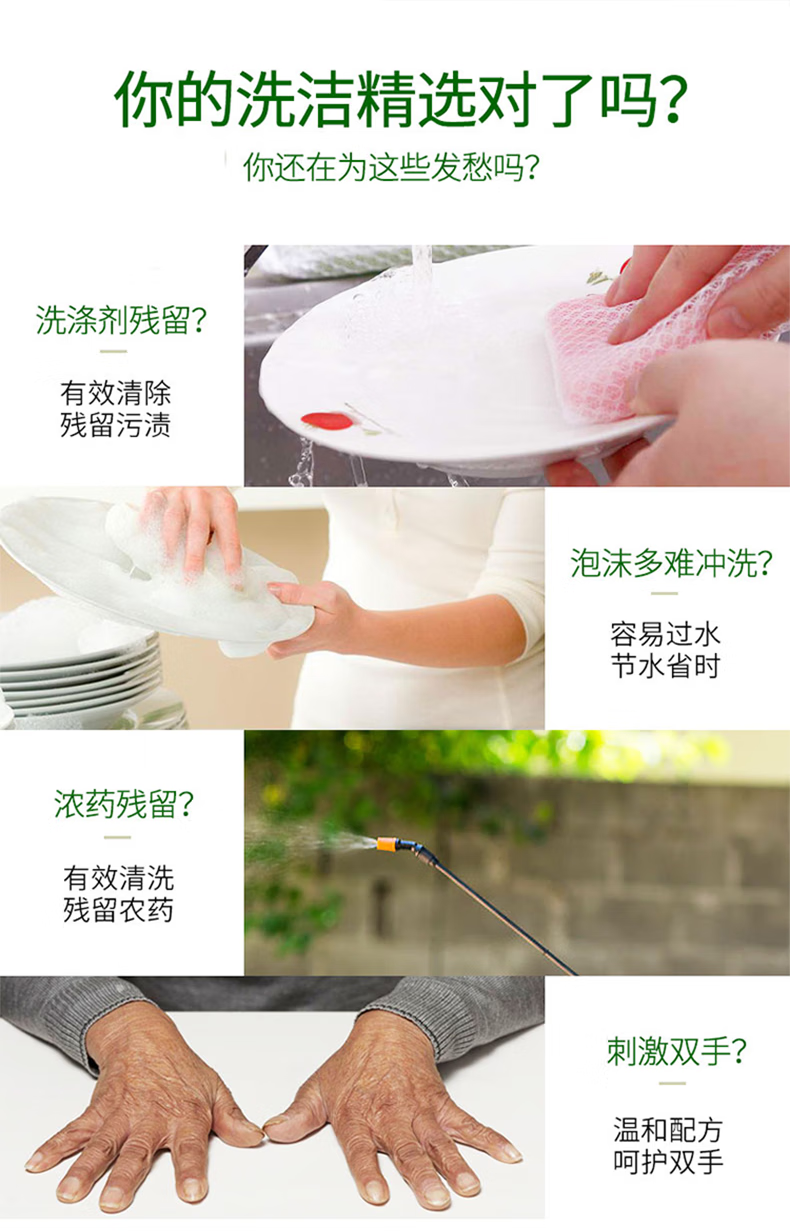 你的洗洁精选对了吗?

你还在为这些发愁吗?

洗涤剂残留?

有效清除
残留污渍

泡沫多难冲洗?

容易过水
节水省时

浓药残留?

有效清洗
残留农药

刺激双手?

温和配方
呵护双手