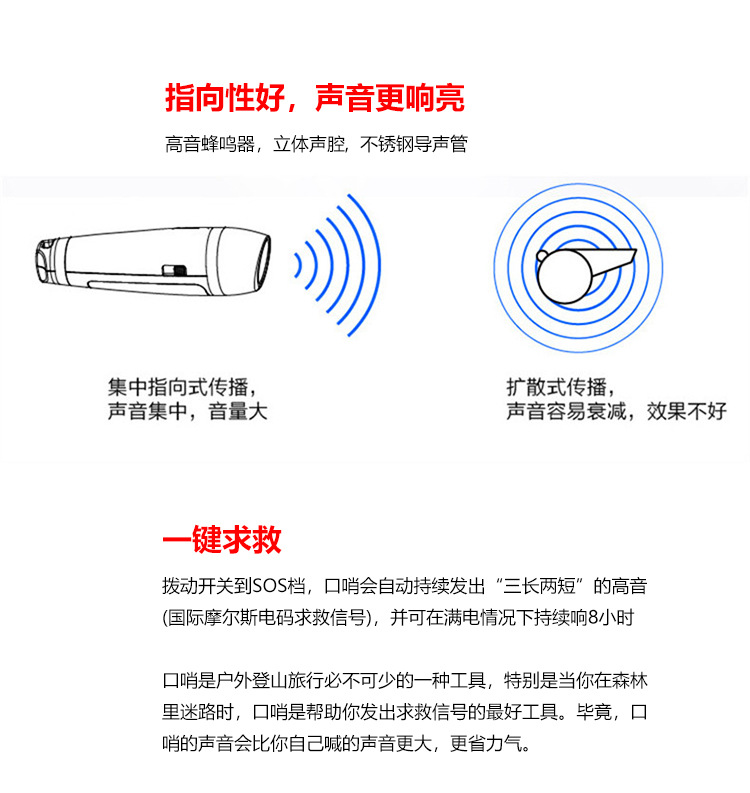 指向性好，声音更响亮

高音蜂鸣器，立体声腔，不锈钢导声管

集中指向式传播，
声音集中，音量大

扩散式传播，
声音容易衰减，效果不好

一键求救

拨动开关到SOS档，口哨会自动持续发出“三长两短”的高音(国际摩尔斯电码求救信号)，并可在满电情况下持续响8小时

口哨是户外登山旅行必不可少的一种工具，特别是当你在森林里迷路时，口哨是帮助你发出求救信号的最好工具。毕竟，口哨的声音会比你自己喊的声音更大，更省力气。