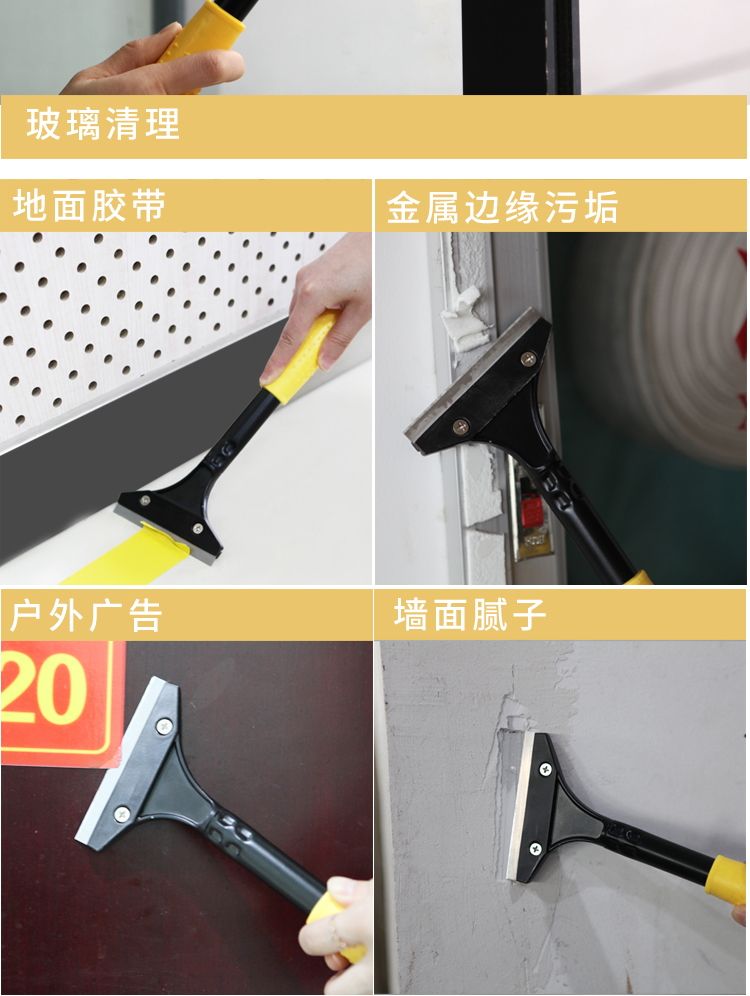 玻璃清理

地面胶带

金属边缘污垢

户外广告

20

墙面腻子