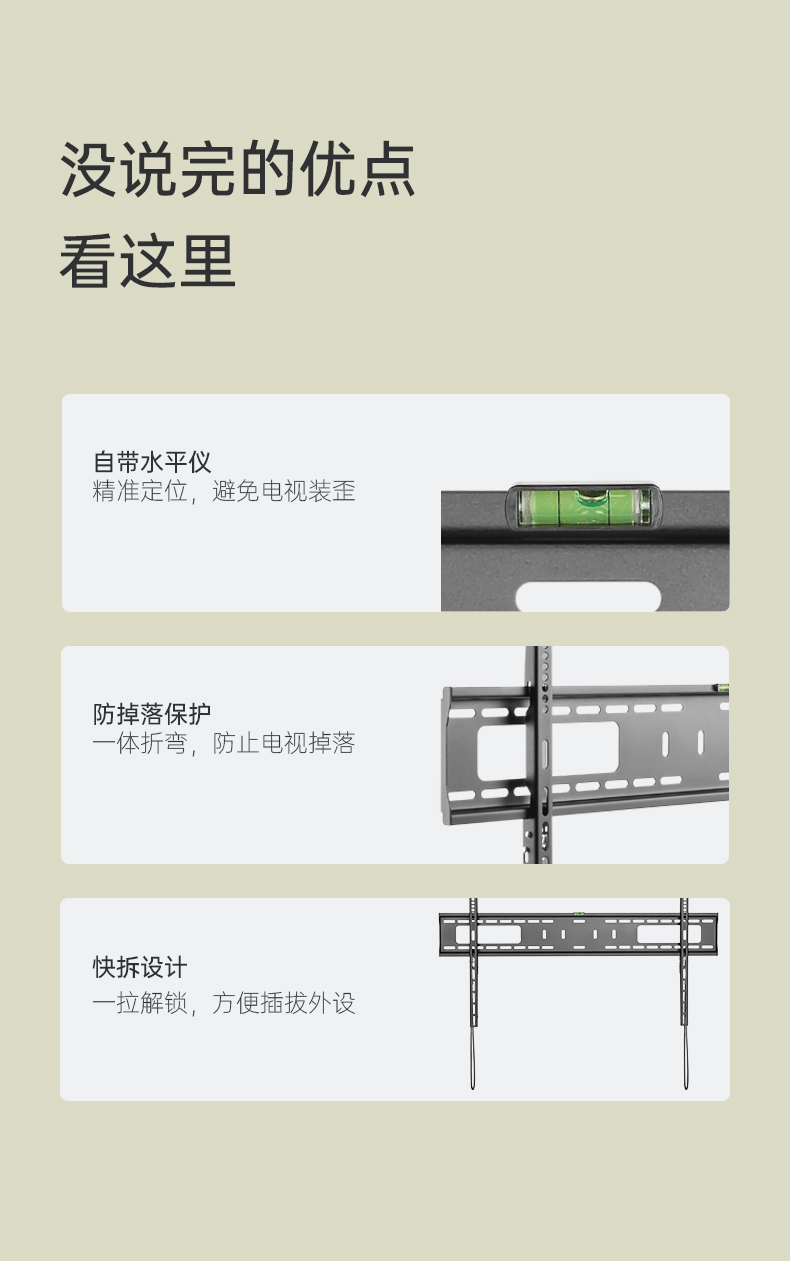 没说完的优点
看这里

自带水平仪
精准定位，避免电视装歪

防掉落保护
一体折弯，防止电视掉落

快拆设计
一拉解锁，方便插拔外设