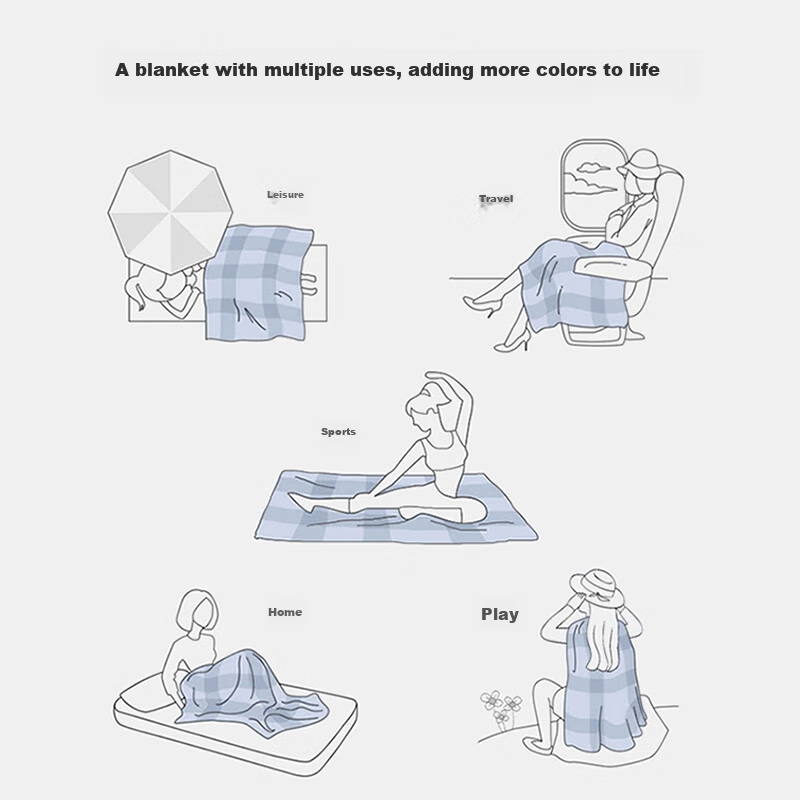 A blanket with multiple uses, adding more colors to life

Leisure

Travel

Sports

Home

Play